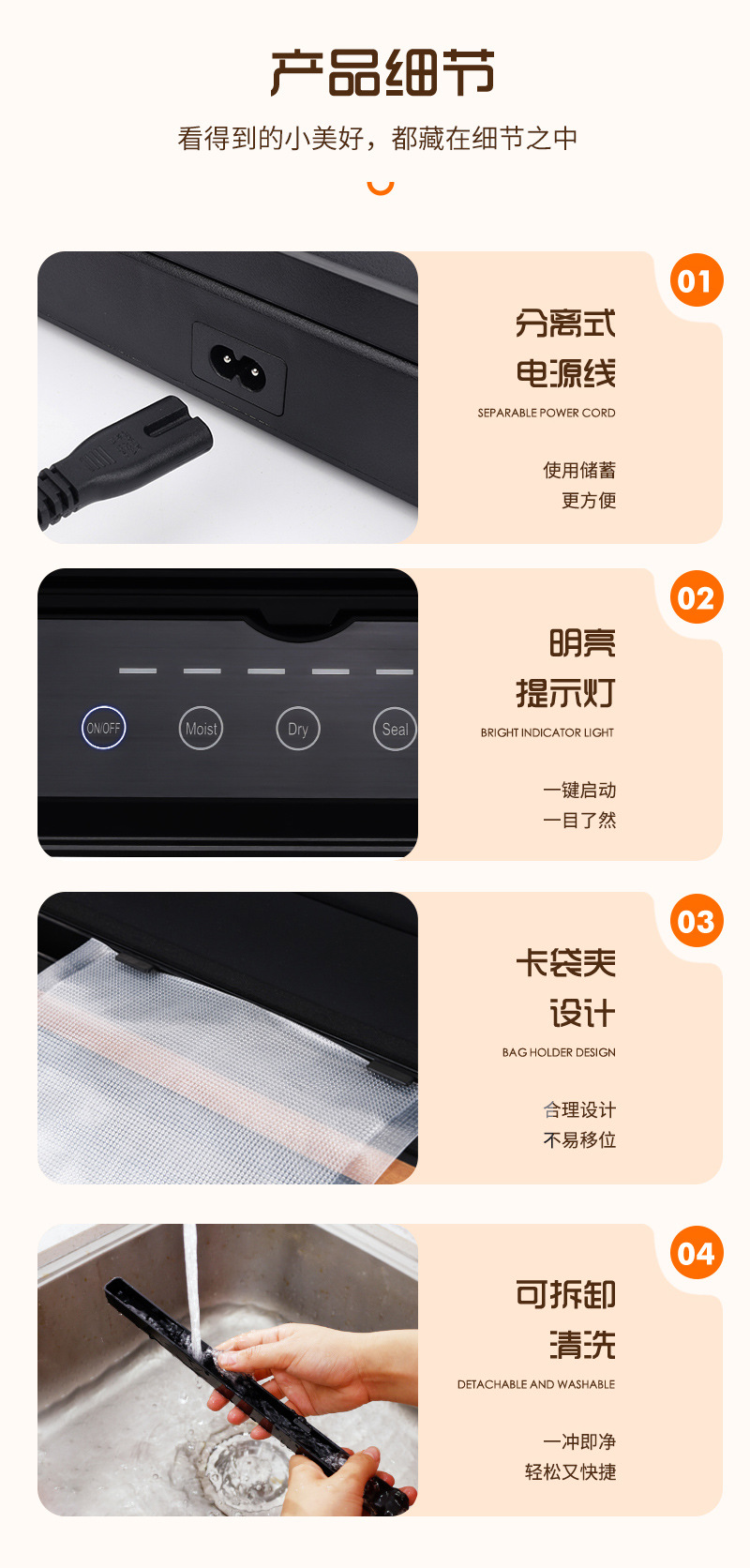 产品细节

看得到的小美好，都藏在细节之中

01

分离式
电源线

SEPARABLE POWER CORD

使用储蓄
更方便

ON/OFF Moist Dry Seal

02

明亮
提示灯

BRIGHT INDICATOR LIGHT

一键启动
一目了然

03

卡袋夹
设计

BAG HOLDER DESIGN

合理设计
不易移位

04

可拆卸
清洗

DETACHABLE AND WASHABLE

一冲即净
轻松又快捷