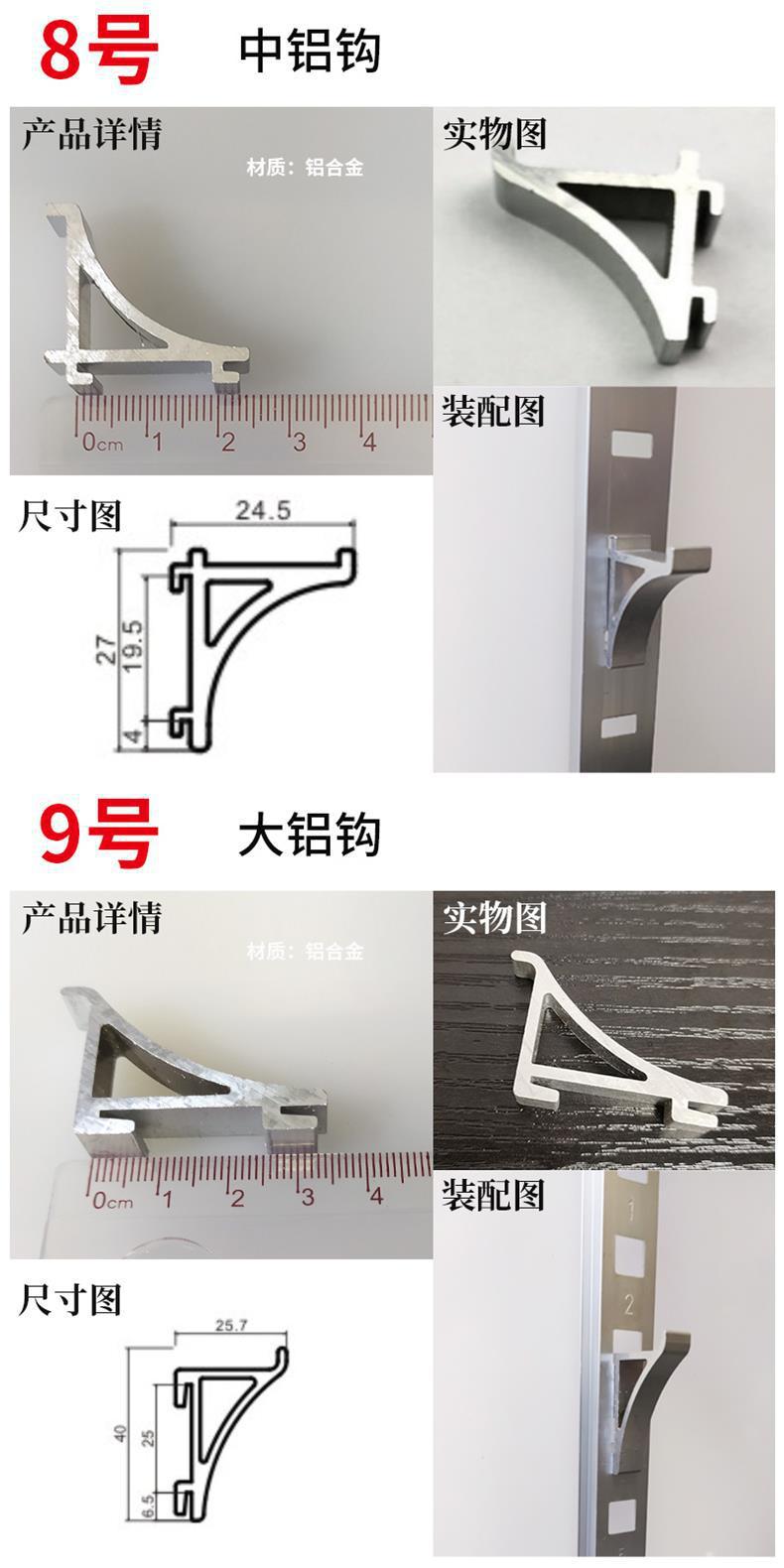 8号 中铝钩

产品详情

材质：铝合金

0cm 1 2 3 4

实物图

装配图

尺寸图

24.5

27

19.5

4

9号 大铝钩

产品详情

材质：铝合金

0cm 1 2 3 4

实物图

装配图

1

2

尺寸图

25.7

40

25

6.5