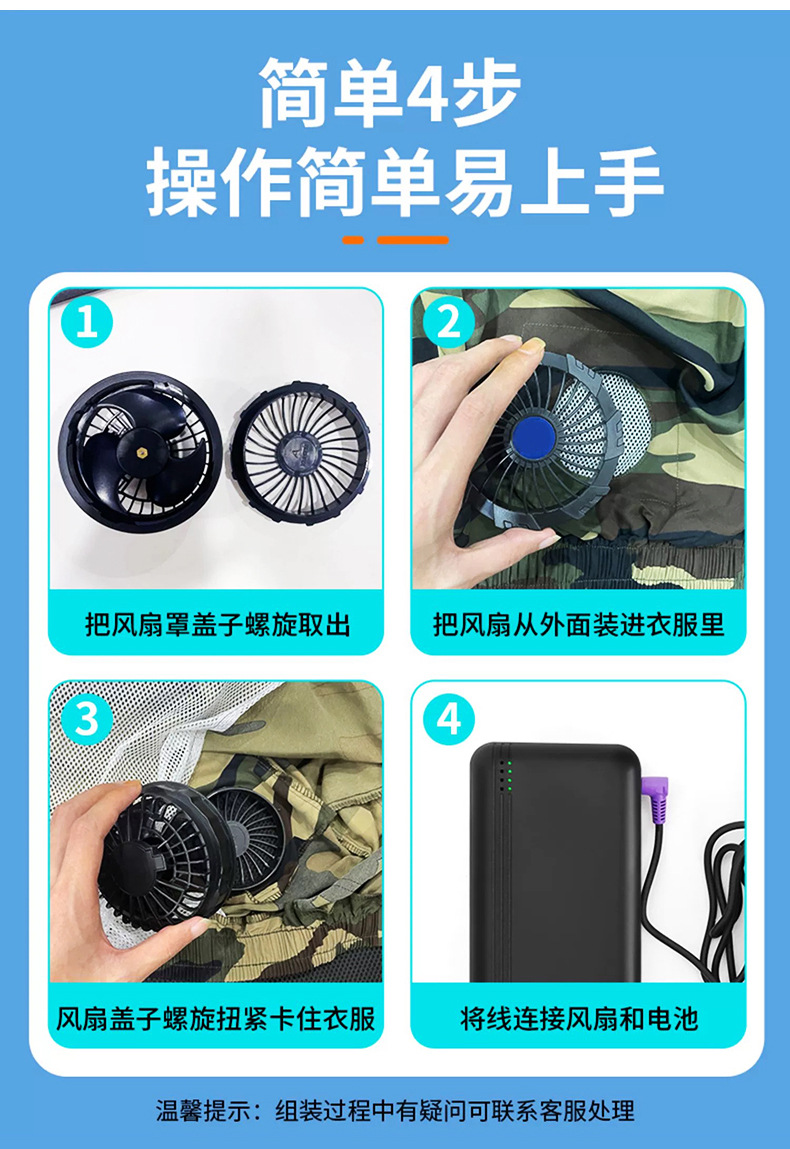 简单4步
操作简单易上手

1
把风扇罩盖子螺旋取出

2
把风扇从外面装进衣服里

3
风扇盖子螺旋扭紧卡住衣服

4
将线连接风扇和电池

温馨提示：组装过程中有疑问可联系客服处理