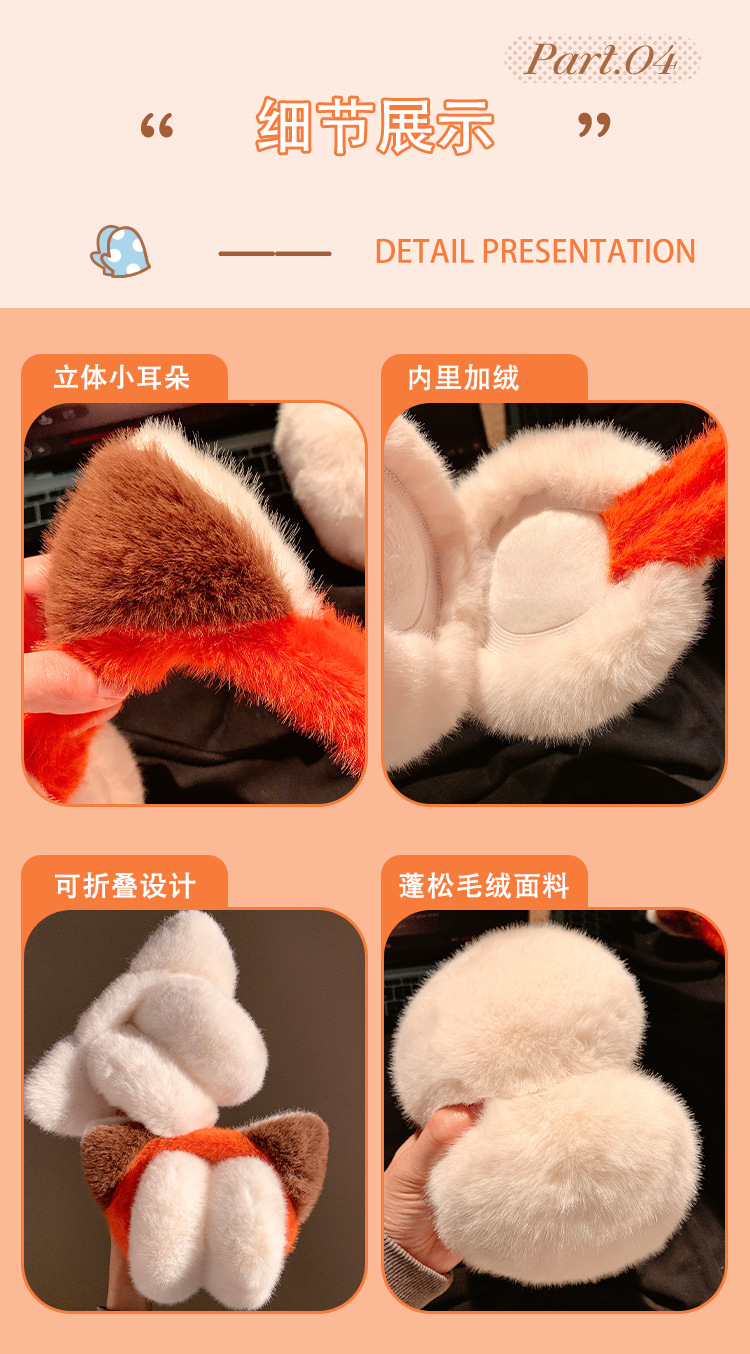 Part.04

“ 细节展示 ”

DETAIL PRESENTATION

立体小耳朵

内里加绒

可折叠设计

蓬松毛绒面料