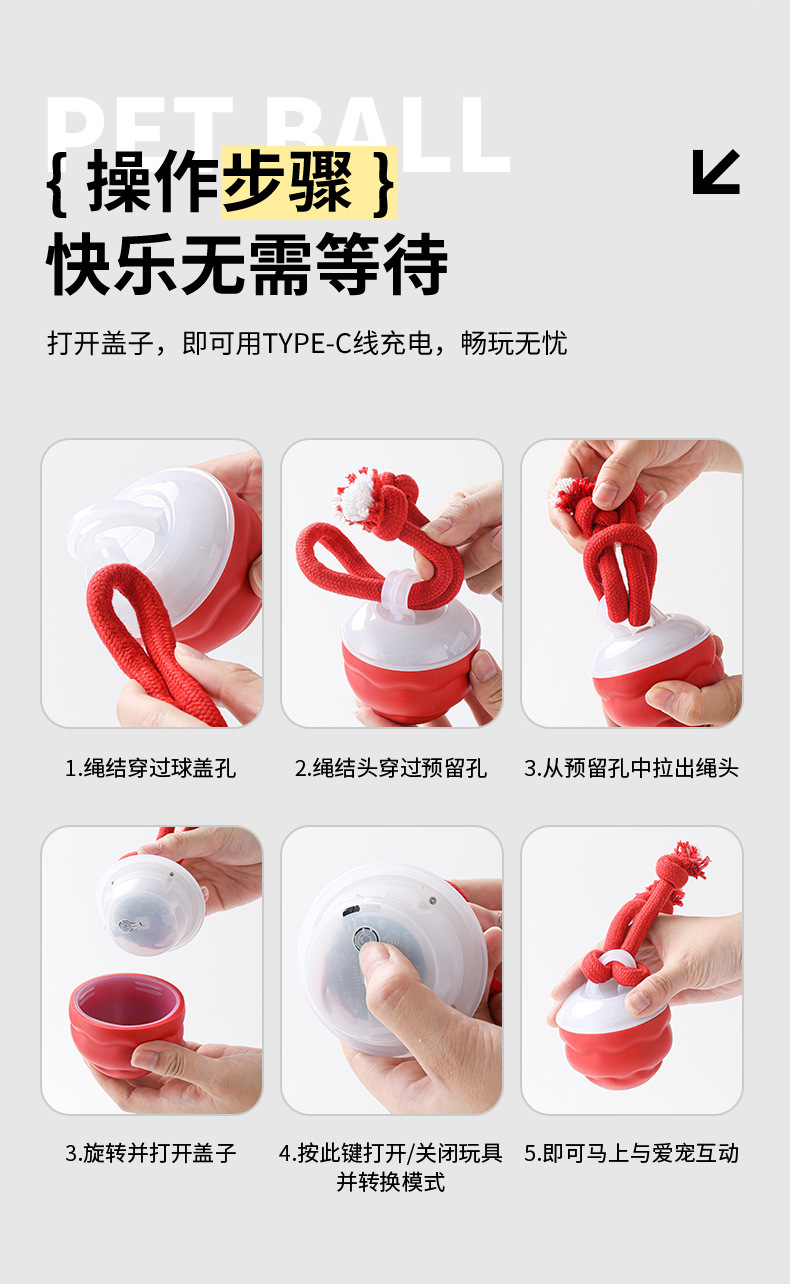 PET BALL

{ 操作步骤 }
快乐无需等待

打开盖子，即可用TYPE-C线充电，畅玩无忧

1.绳结穿过球盖孔

2.绳结头穿过预留孔

3.从预留孔中拉出绳头

3.旋转并打开盖子

4.按此键打开/关闭玩具并转换模式

5.即可马上与爱宠互动