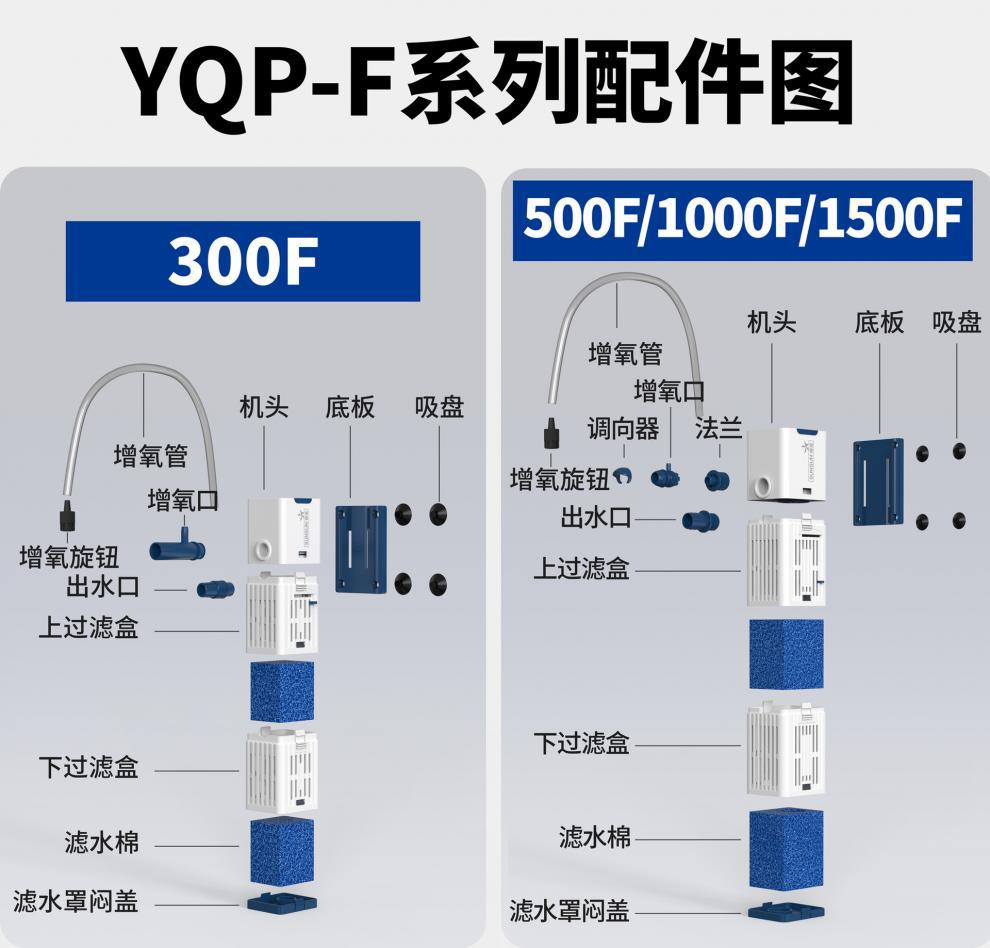 YQP-F系列配件图

300F

增氧管
机头
底板
吸盘
增氧口
增氧旋钮
出水口
上过滤盒
下过滤盒
滤水棉
滤水罩闷盖

500F/1000F/1500F

增氧管
机头
底板
吸盘
增氧口
调向器
法兰
增氧旋钮
出水口
上过滤盒
下过滤盒
滤水棉
滤水罩闷盖