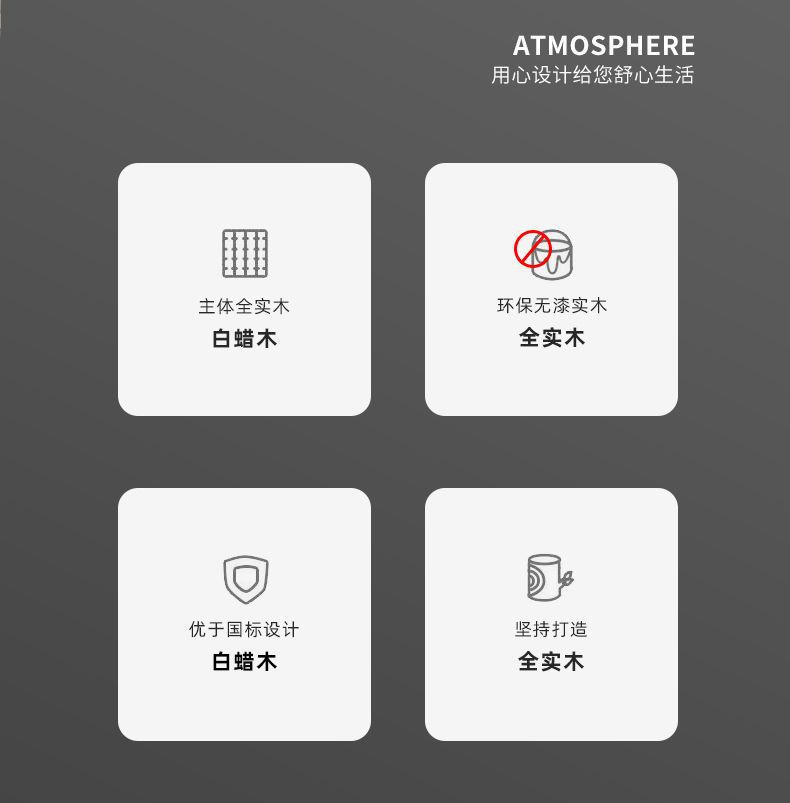 ATMOSPHERE
用心设计给您舒心生活

主体全实木
白蜡木

环保无漆实木
全实木

优于国标设计
白蜡木

坚持打造
全实木