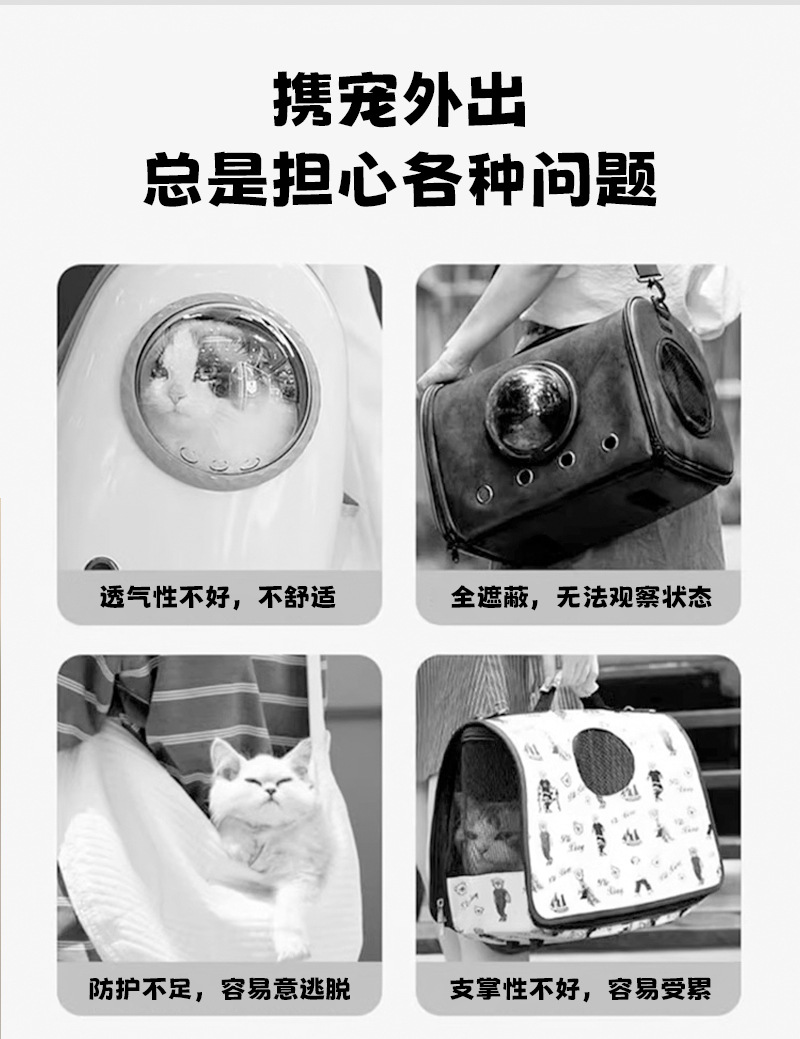 携宠外出
总是担心各种问题

透气性不好，不舒适

全遮蔽，无法观察状态

防护不足，容易意逃脱

支掌性不好，容易受累