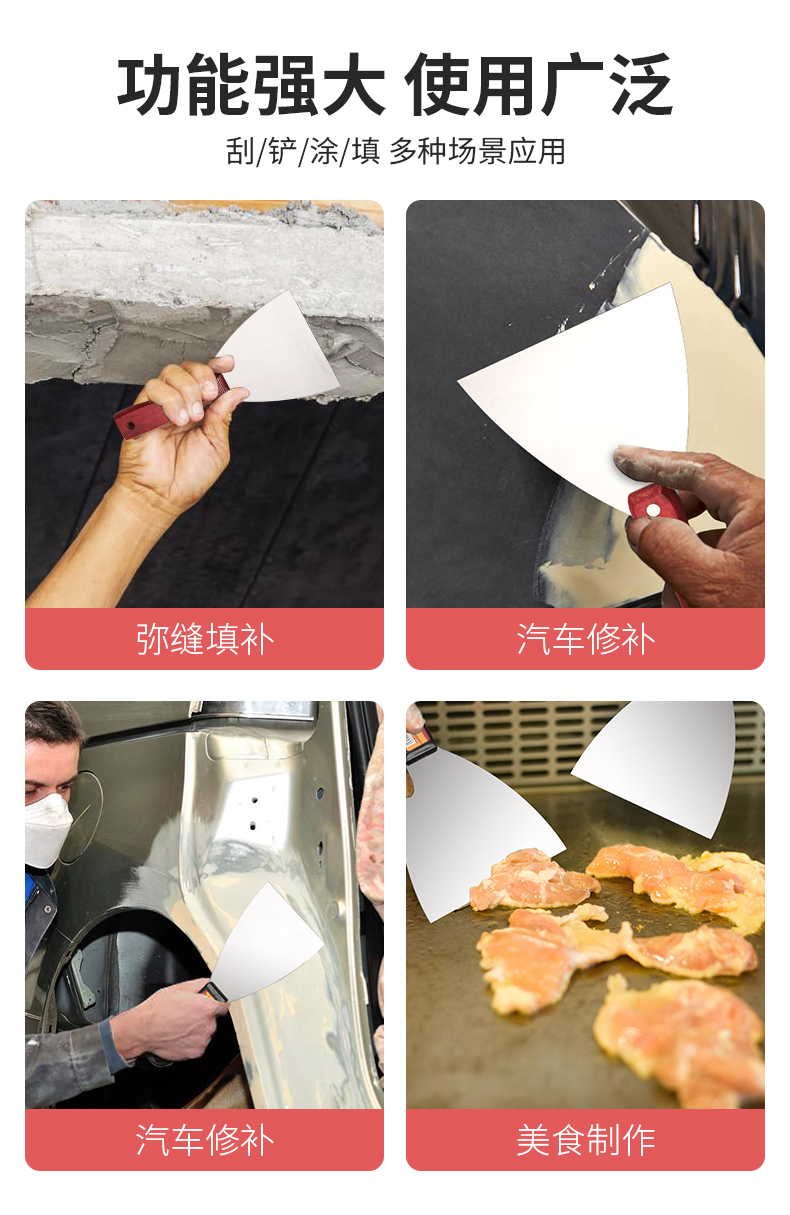 功能强大 使用广泛

刮/铲/涂/填 多种场景应用

弥缝填补

汽车修补

汽车修补

美食制作