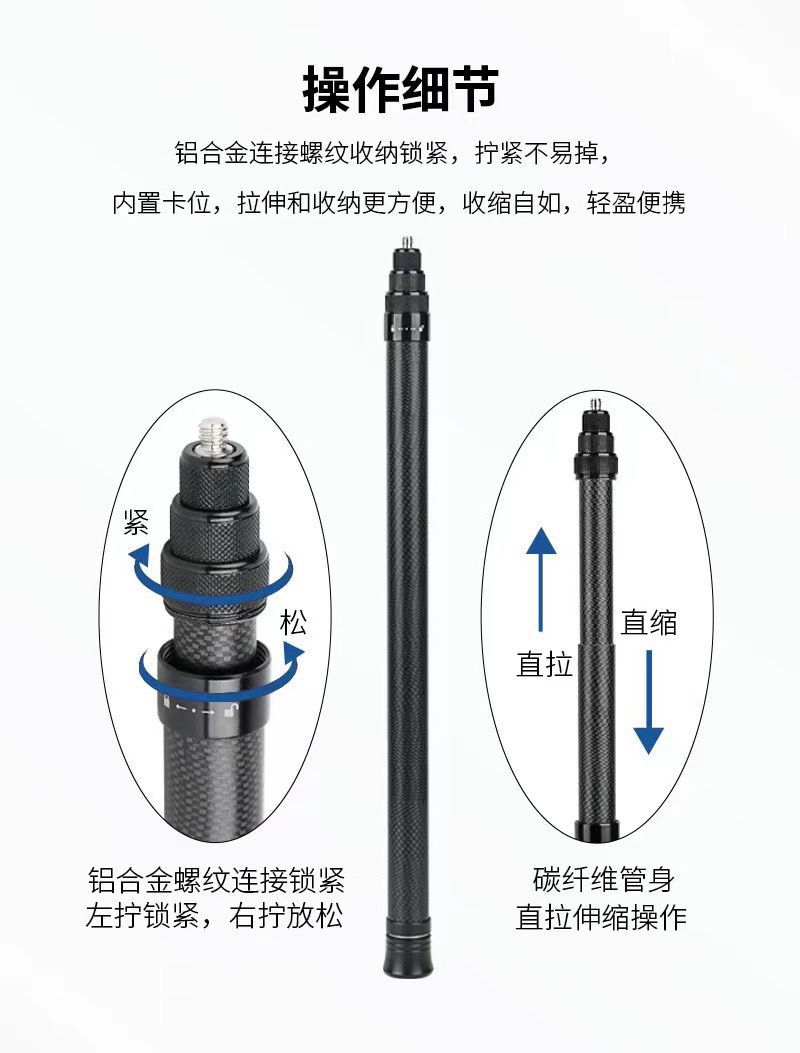 操作细节

铝合金连接螺纹收纳锁紧，拧紧不易掉，

内置卡位，拉伸和收纳更方便，收缩自如，轻盈便携

紧

松

直拉

直缩

铝合金螺纹连接锁紧
左拧锁紧，右拧放松

碳纤维管身
直拉伸缩操作