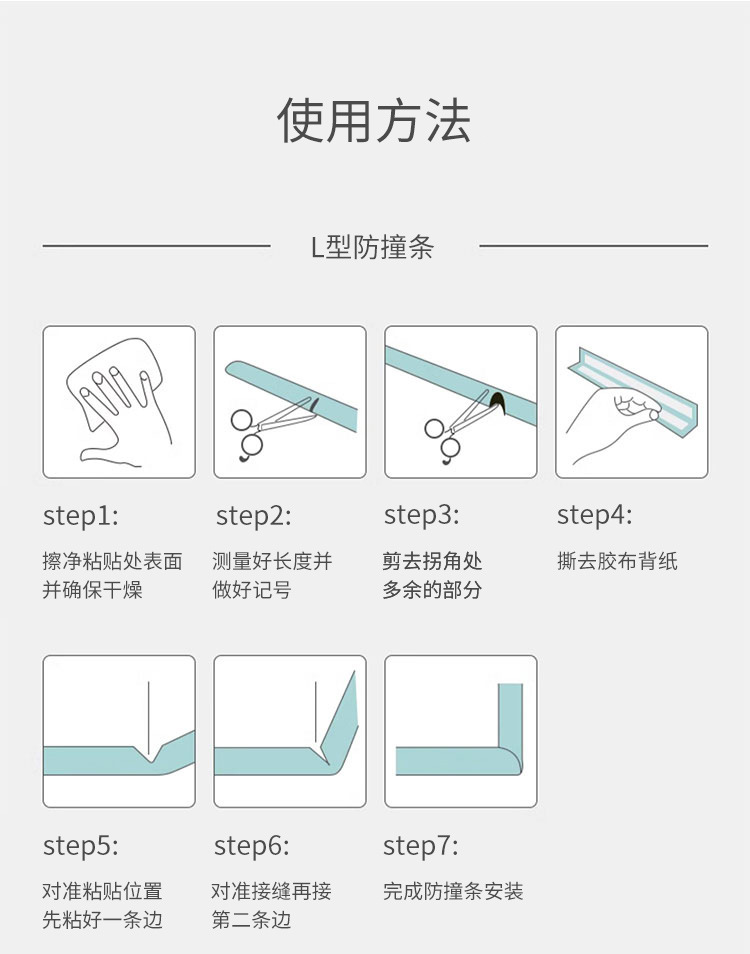 使用方法

L型防撞条

step1:

擦净粘贴处表面并确保干燥

step2:

测量好长度并做好记号

step3:

剪去拐角处多余的部分

step4:

撕去胶布背纸

step5:

对准粘贴位置先粘好一条边

step6:

对准接缝再接第二条边

step7:

完成防撞条安装