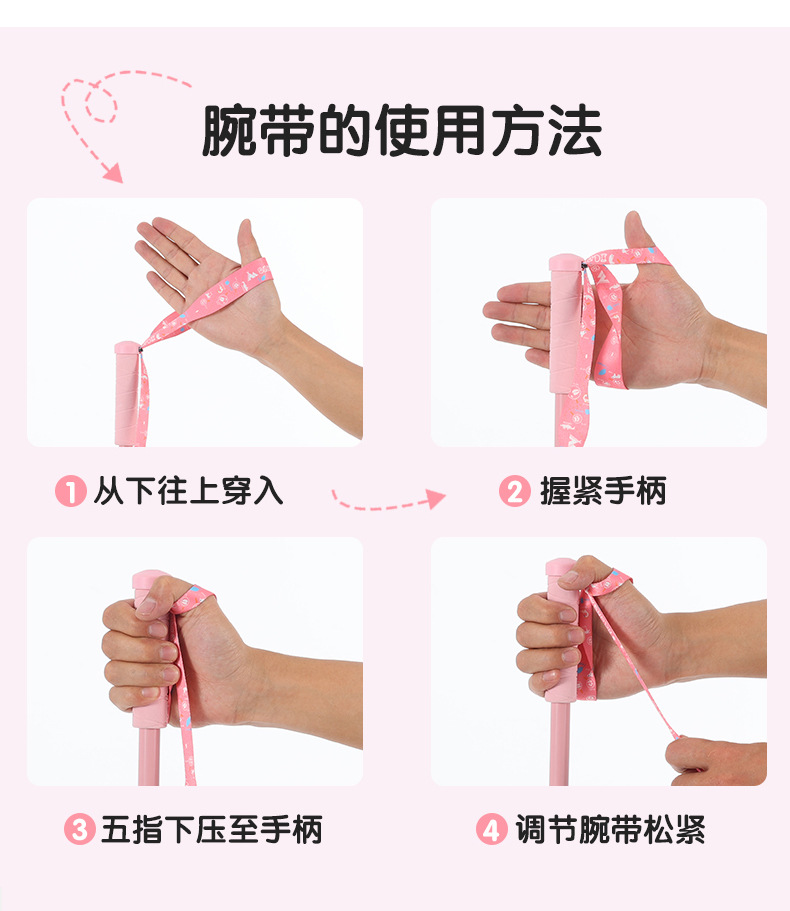 腕带的使用方法

1 从下往上穿入

2 握紧手柄

3 五指下压至手柄

4 调节腕带松紧