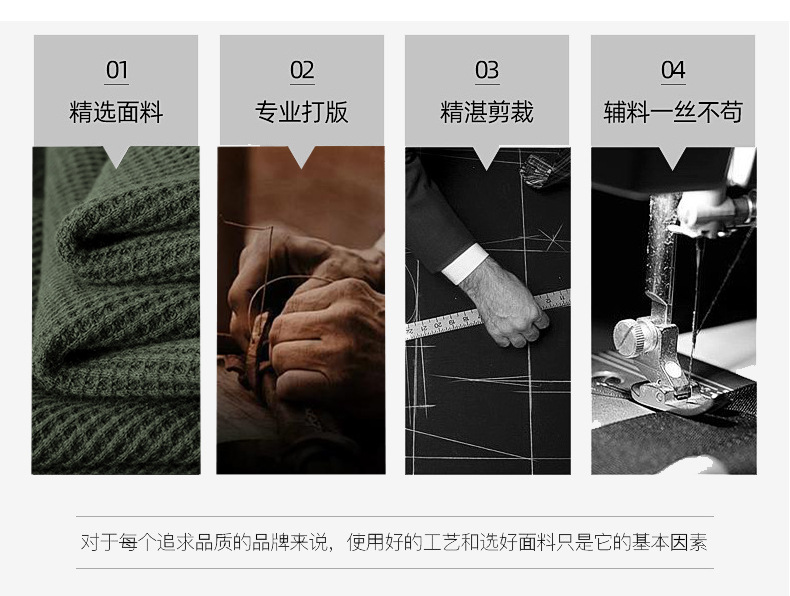 01
精选面料

02
专业打版

03
精湛剪裁

04
辅料一丝不苟

对于每个追求品质的品牌来说，使用好的工艺和选好面料只是它的基本因素