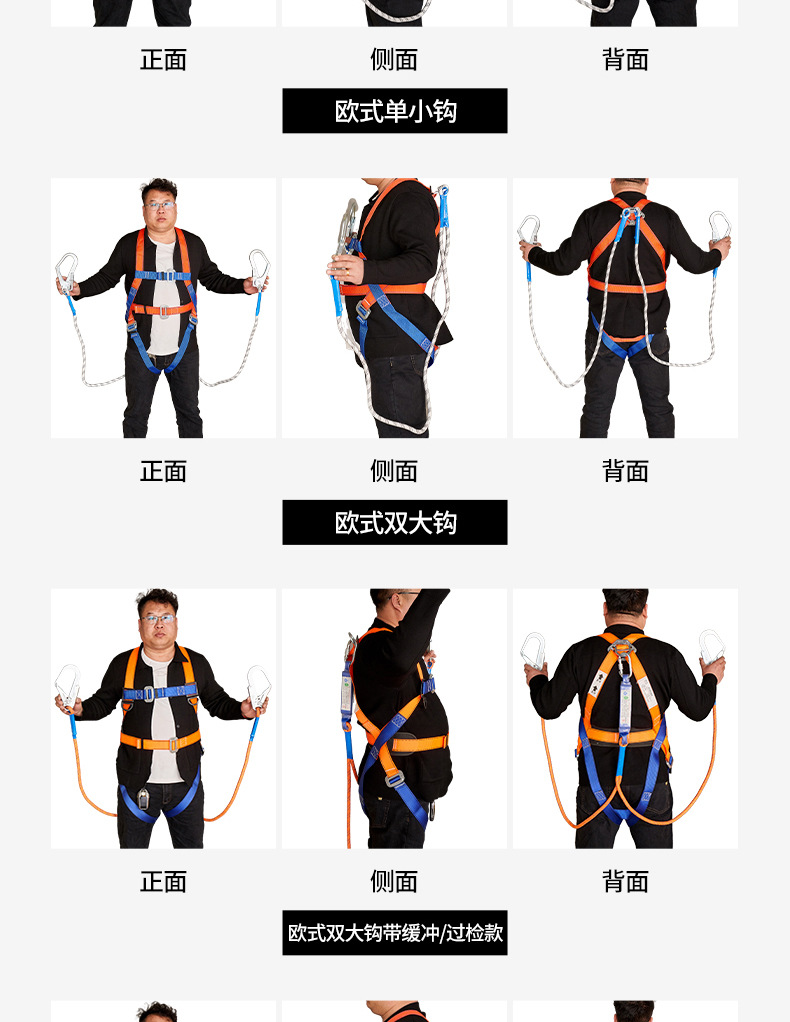 正面
侧面
背面

欧式单小钩

正面
侧面
背面

欧式双大钩

正面
侧面
背面

欧式双大钩带缓冲/过检款