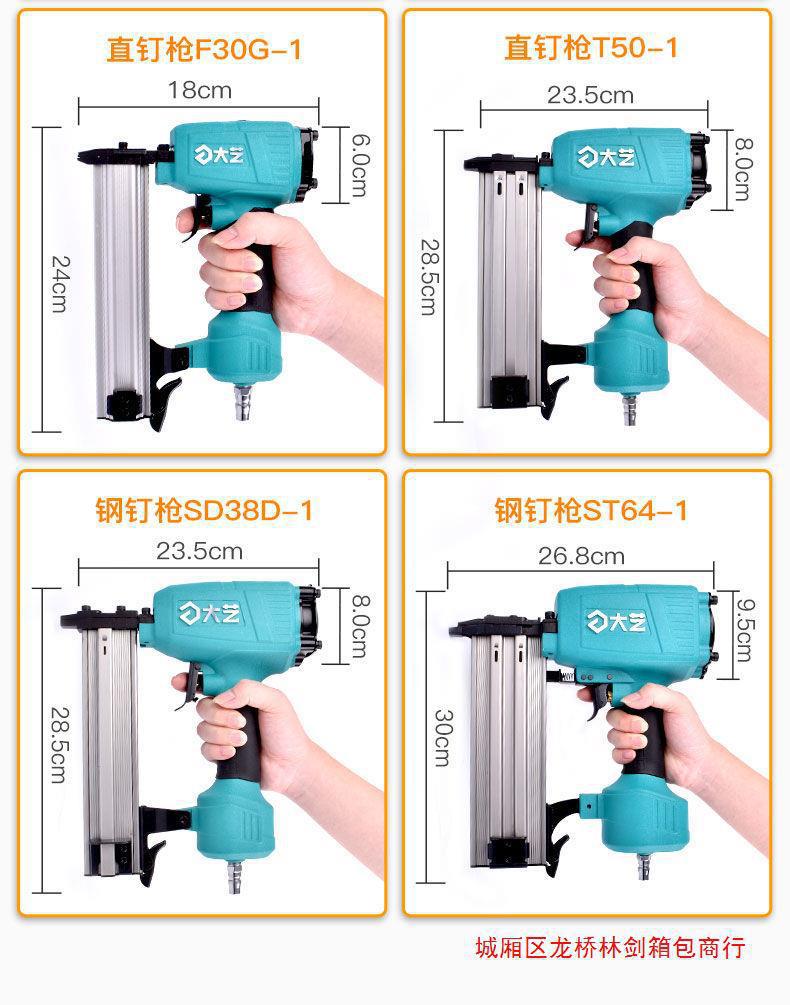 直钉枪F30G-1

18cm

6.0cm

24cm

大艺

直钉枪T50-1

23.5cm

8.0cm

28.5cm

大艺

钢钉枪SD38D-1

23.5cm

8.0cm

28.5cm

大艺

钢钉枪ST64-1

26.8cm

9.5cm

30cm

大艺

城厢区龙桥林剑箱包商行