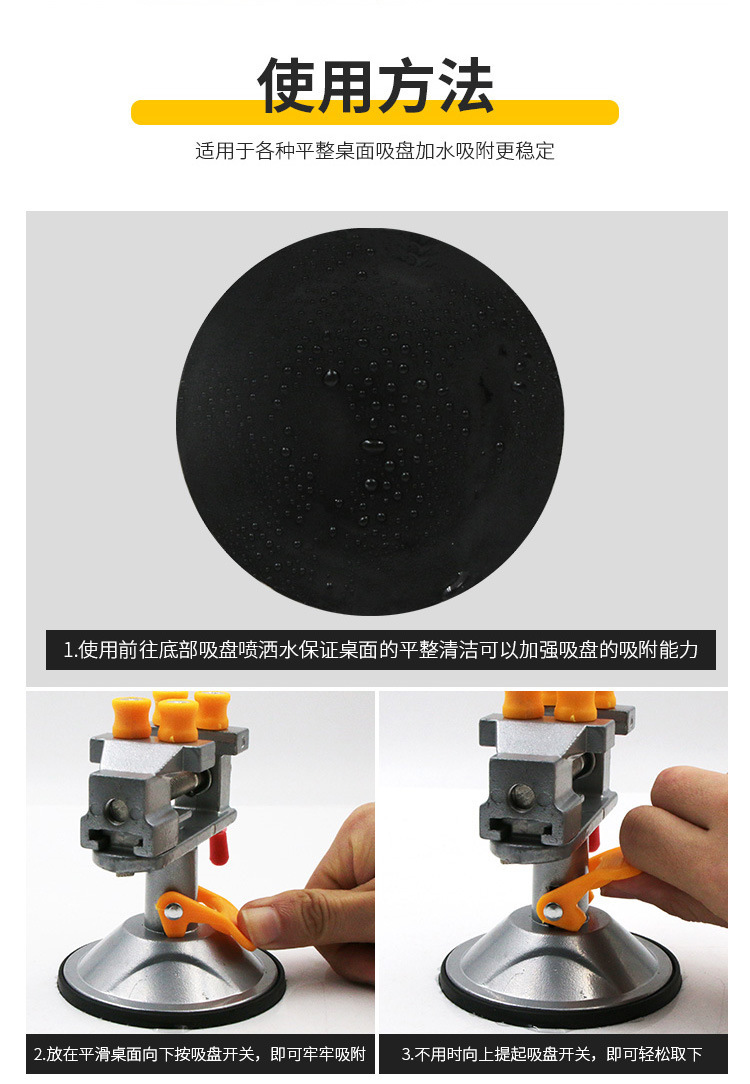 使用方法

适用于各种平整桌面吸盘加水吸附更稳定

1.使用前往底部吸盘喷洒水保证桌面的平整清洁可以加强吸盘的吸附能力

2.放在平滑桌面向下按吸盘开关，即可牢牢吸附

3.不用时向上提起吸盘开关，即可轻松取下