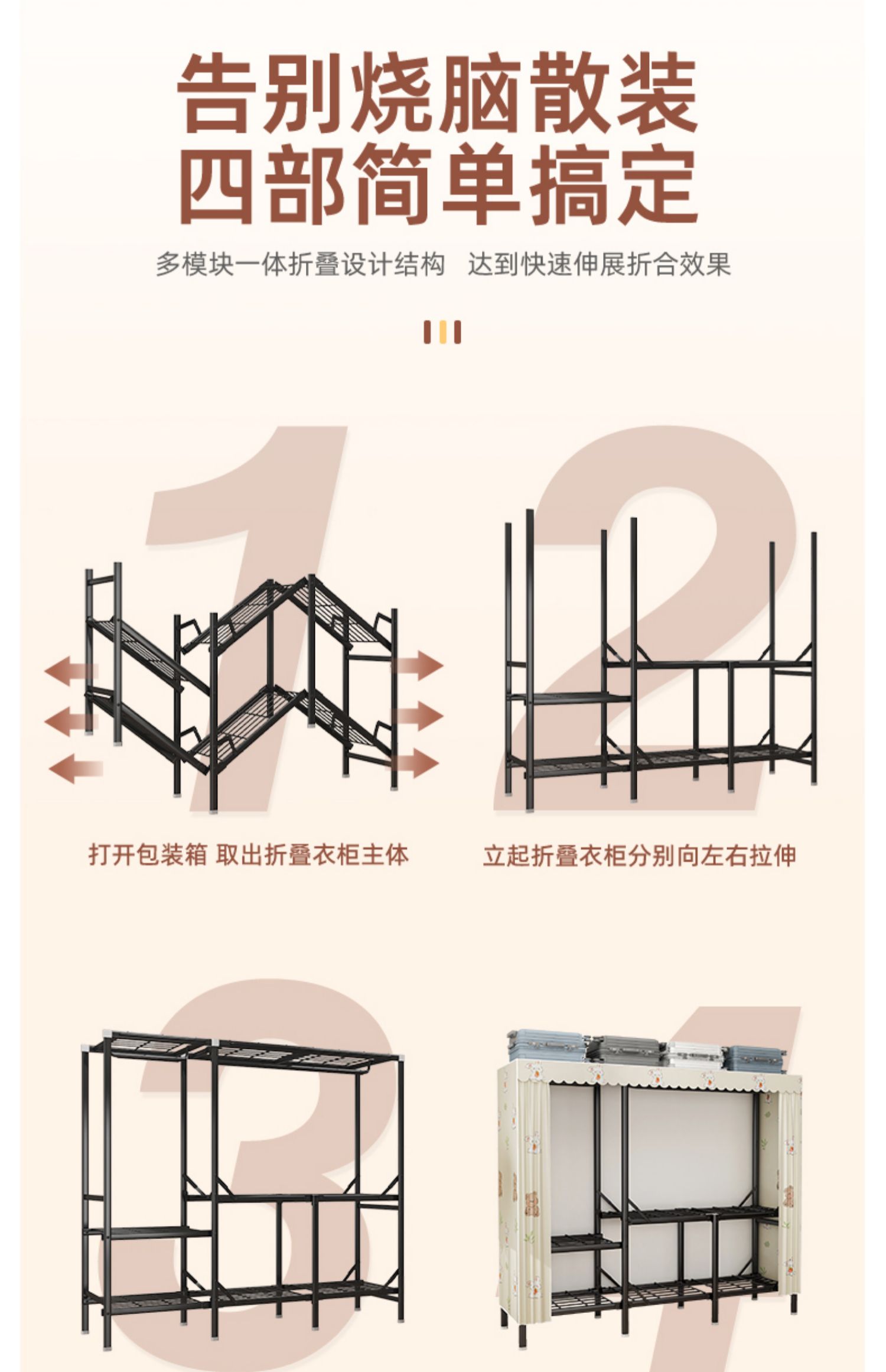 告别烧脑散装
四部简单搞定

多模块一体折叠设计结构 达到快速伸展折合效果

1

2

打开包装箱 取出折叠衣柜主体

立起折叠衣柜分别向左右拉伸

3

4