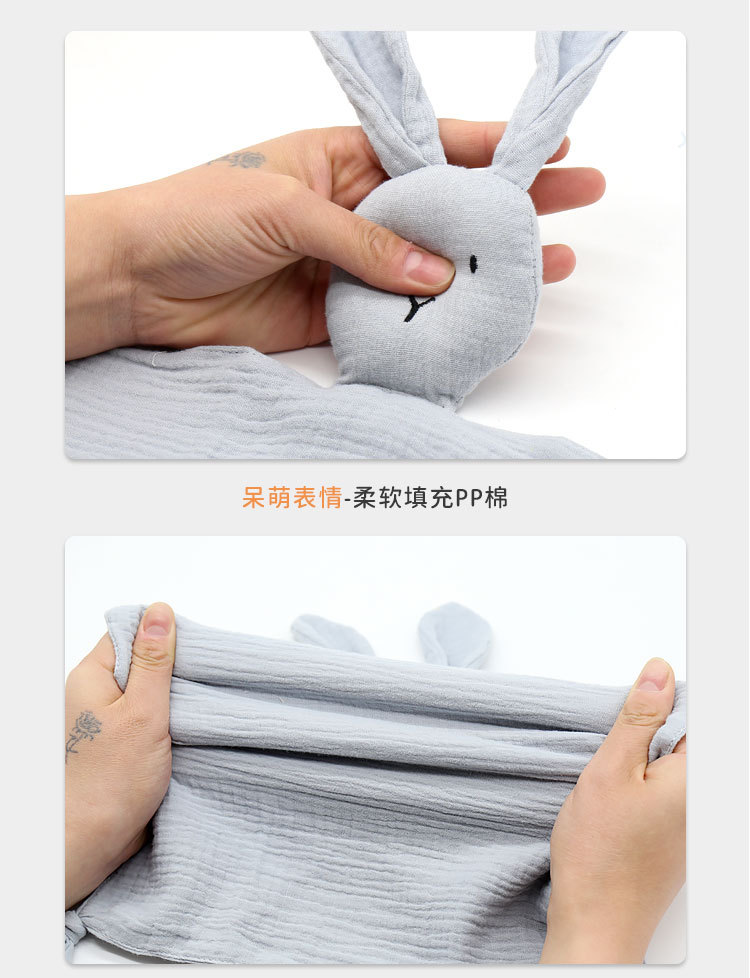 呆萌表情-柔软填充PP棉