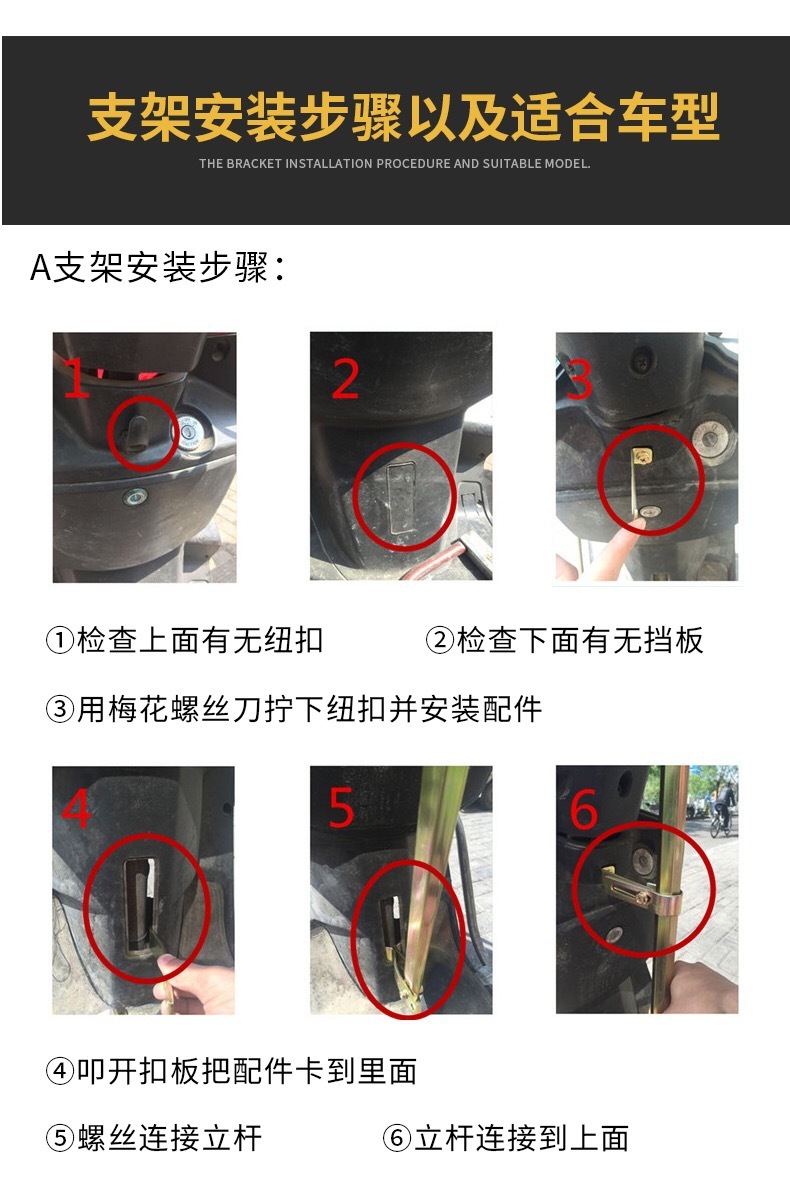 支架安装步骤以及适合车型

THE BRACKET INSTALLATION PROCEDURE AND SUITABLE MODEL.

A支架安装步骤：

1

2

3

①检查上面有无纽扣　②检查下面有无挡板

③用梅花螺丝刀拧下纽扣并安装配件

4

5

6

④叩开扣板把配件卡到里面

⑤螺丝连接立杆　⑥立杆连接到上面