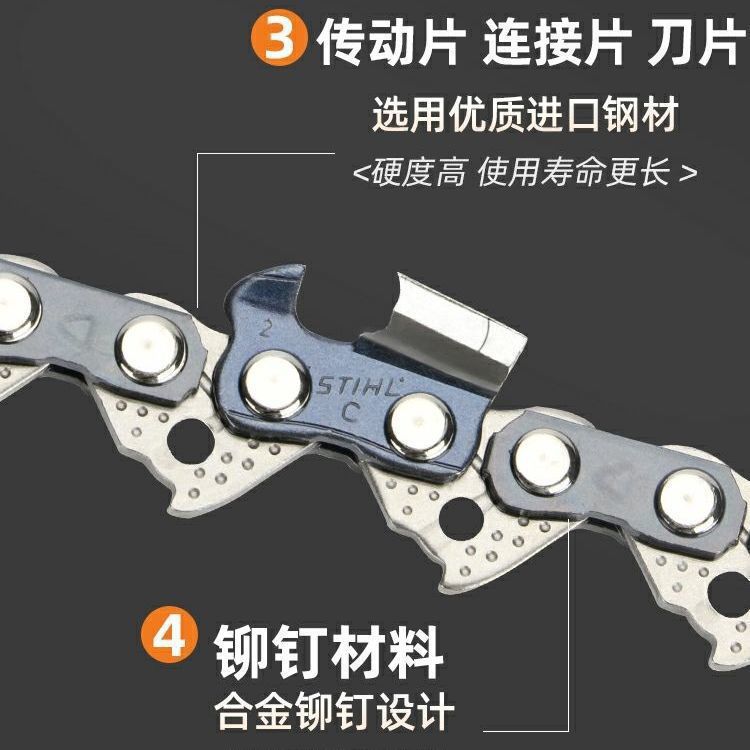 3 传动片 连接片 刀片

选用优质进口钢材

<硬度高 使用寿命更长>

2

STIHL

C

4 铆钉材料

合金铆钉设计