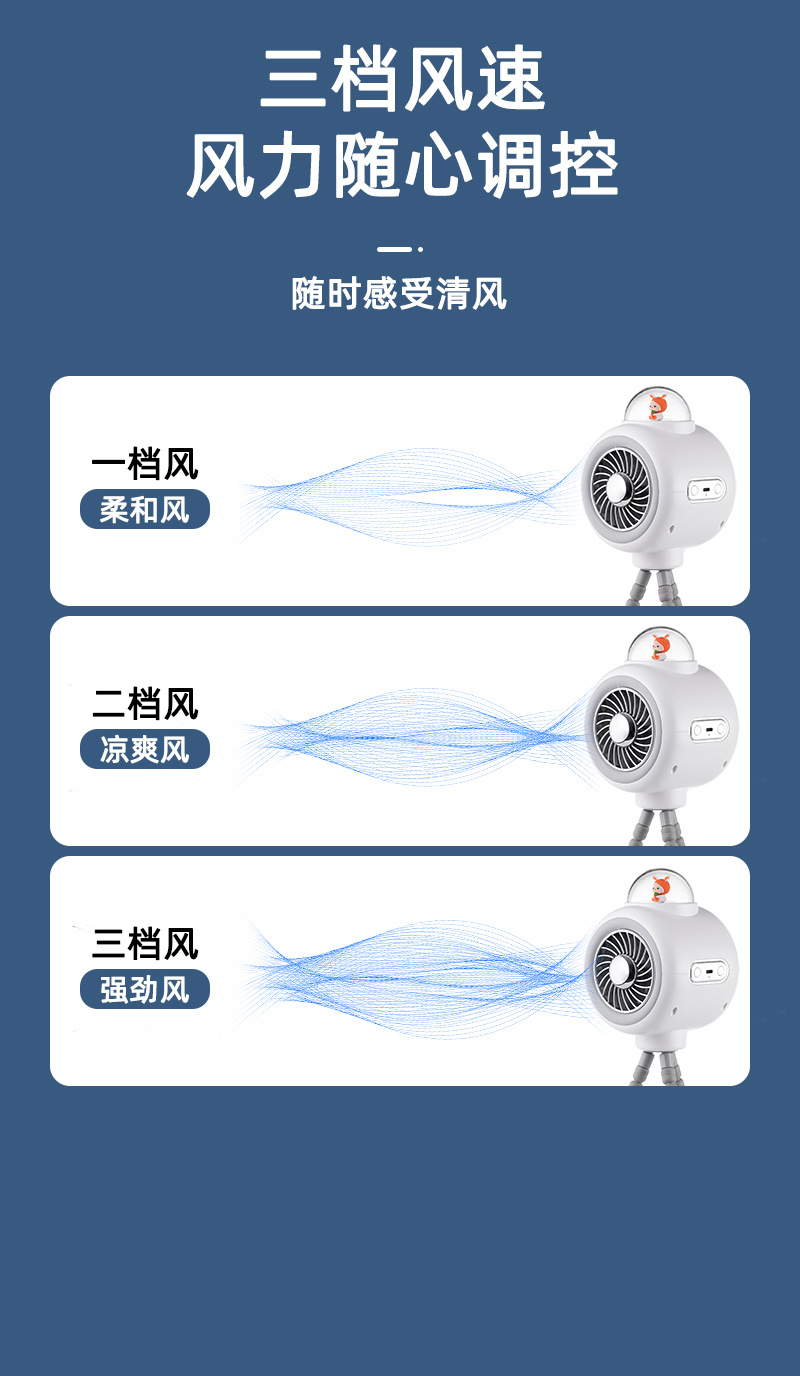 三档风速
风力随心调控

随时感受清风

一档风
柔和风

二档风
凉爽风

三档风
强劲风