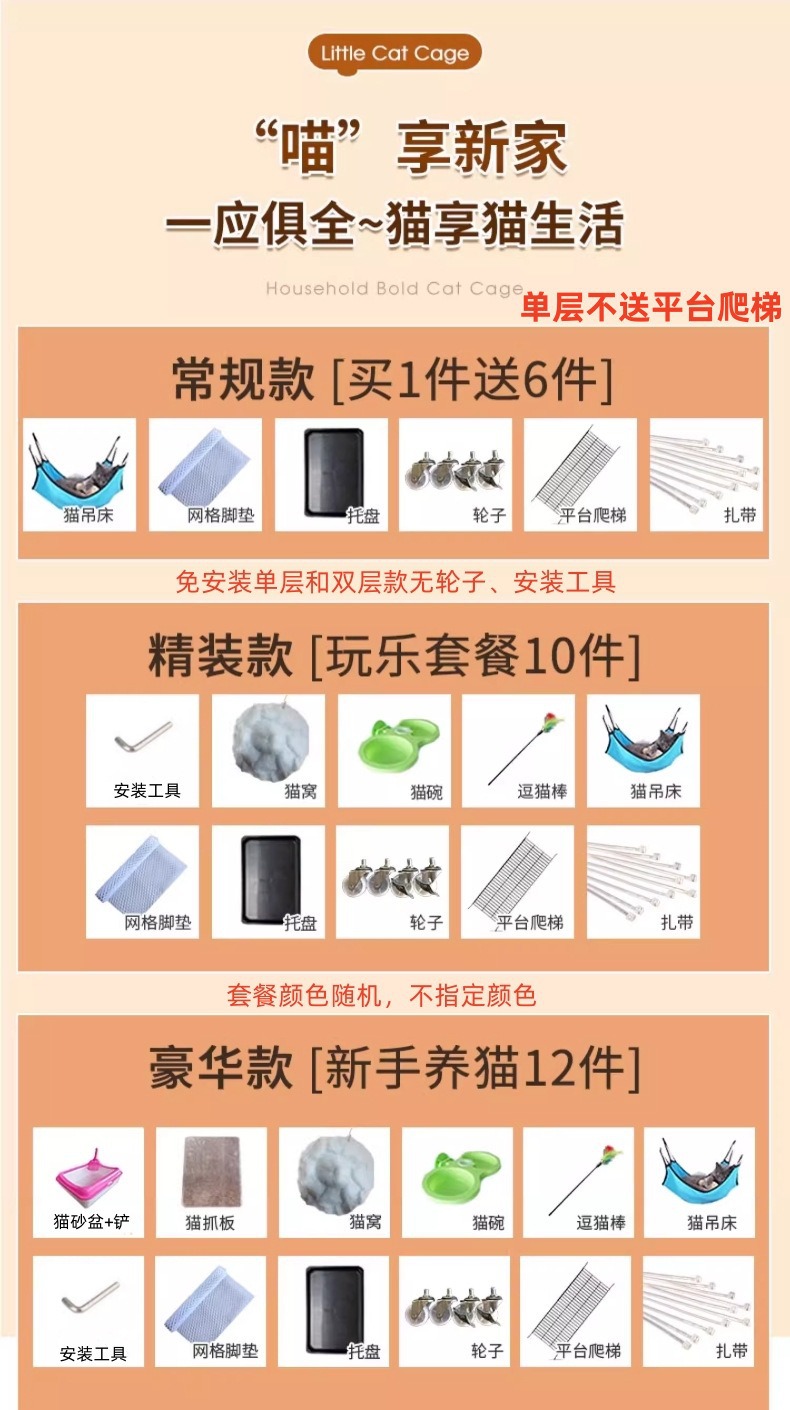 Little Cat Cage

“喵”享新家
一应俱全~猫享猫生活

Household Bold Cat Cage

单层不送平台爬梯

常规款 [买1件送6件]

猫吊床 网格脚垫 托盘 轮子 平台爬梯 扎带

免安装单层和双层款无轮子、安装工具

精装款 [玩乐套餐10件]

安装工具 猫窝 猫碗 逗猫棒 猫吊床

网格脚垫 托盘 轮子 平台爬梯 扎带

套餐颜色随机，不指定颜色

豪华款 [新手养猫12件]

猫砂盆+铲 猫抓板 猫窝 猫碗 逗猫棒 猫吊床

安装工具 网格脚垫 托盘 轮子 平台爬梯 扎带