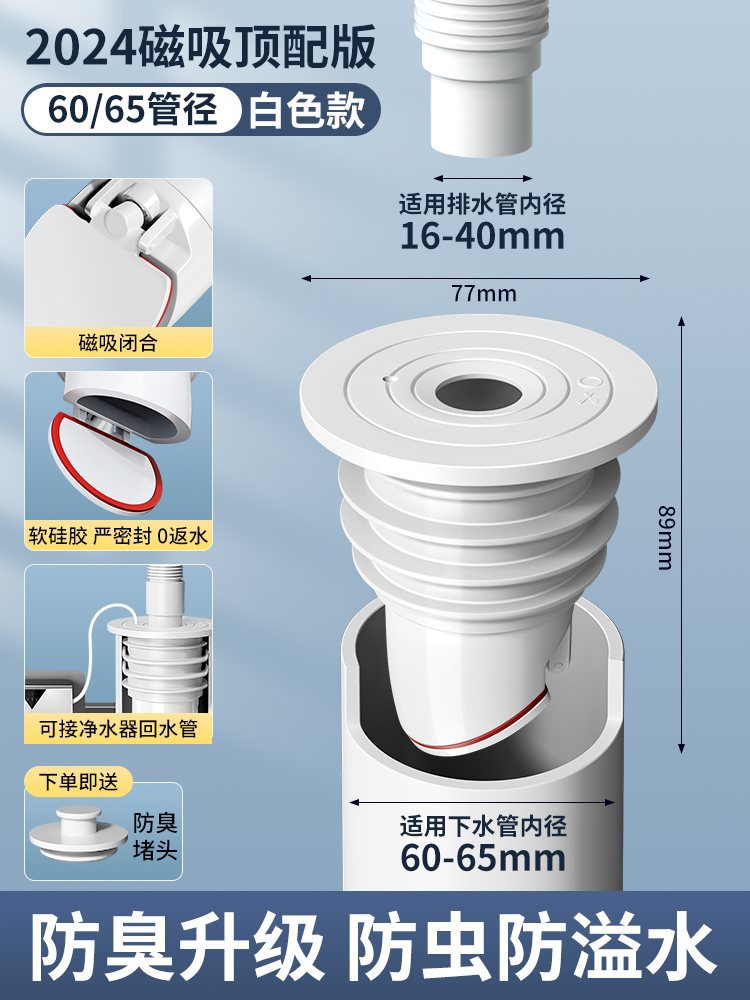 2024磁吸顶配版

60/65管径 白色款

磁吸闭合

软硅胶 严密封 0返水

可接净水器回水管

下单即送

防臭堵头

适用排水管内径
16-40mm

77mm

89mm

适用下水管内径
60-65mm

防臭升级 防虫防溢水