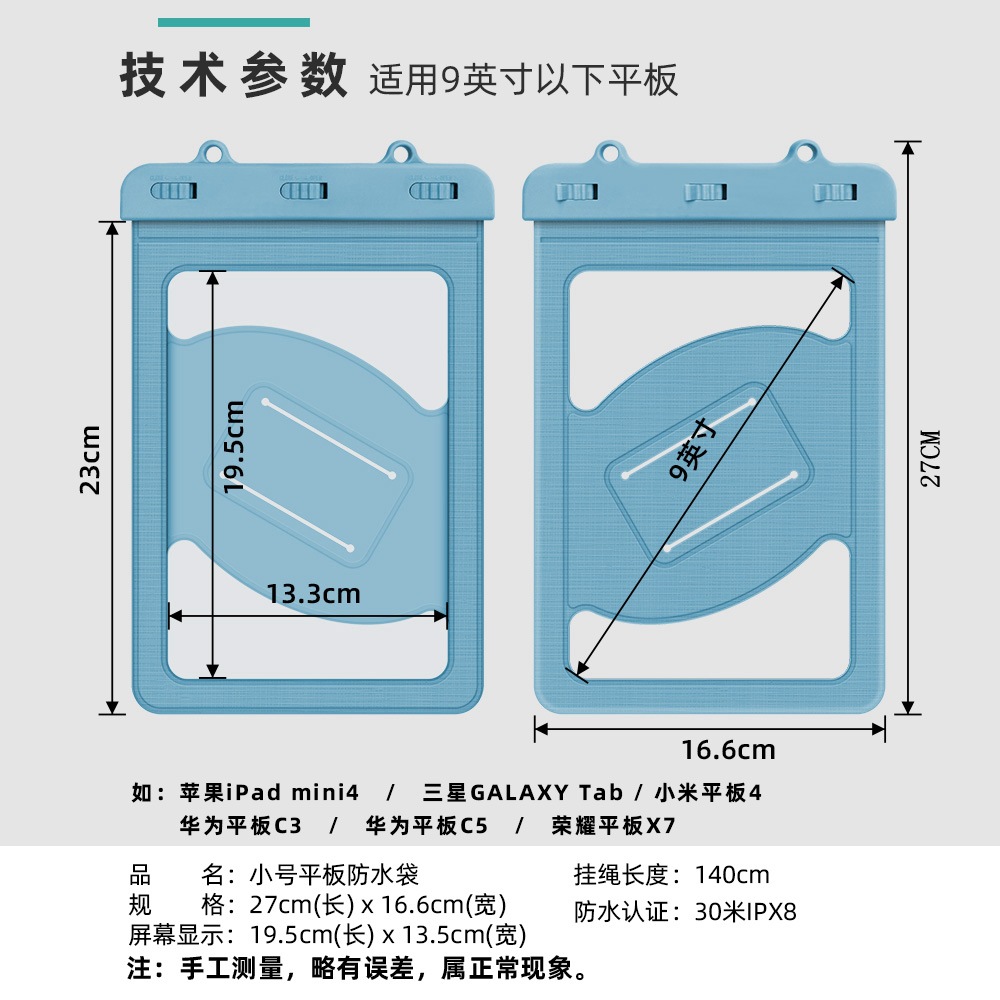 技术参数 适用9英寸以下平板

23cm

19.5cm

13.3cm

9英寸

27CM

16.6cm

如：苹果iPad mini4 / 三星GALAXY Tab / 小米平板4
华为平板C3 / 华为平板C5 / 荣耀平板X7

品 名：小号平板防水袋
规 格：27cm(长) x 16.6cm(宽)
屏幕显示：19.5cm(长) x 13.5cm(宽)

挂绳长度：140cm
防水认证：30米IPX8

注：手工测量，略有误差，属正常现象。