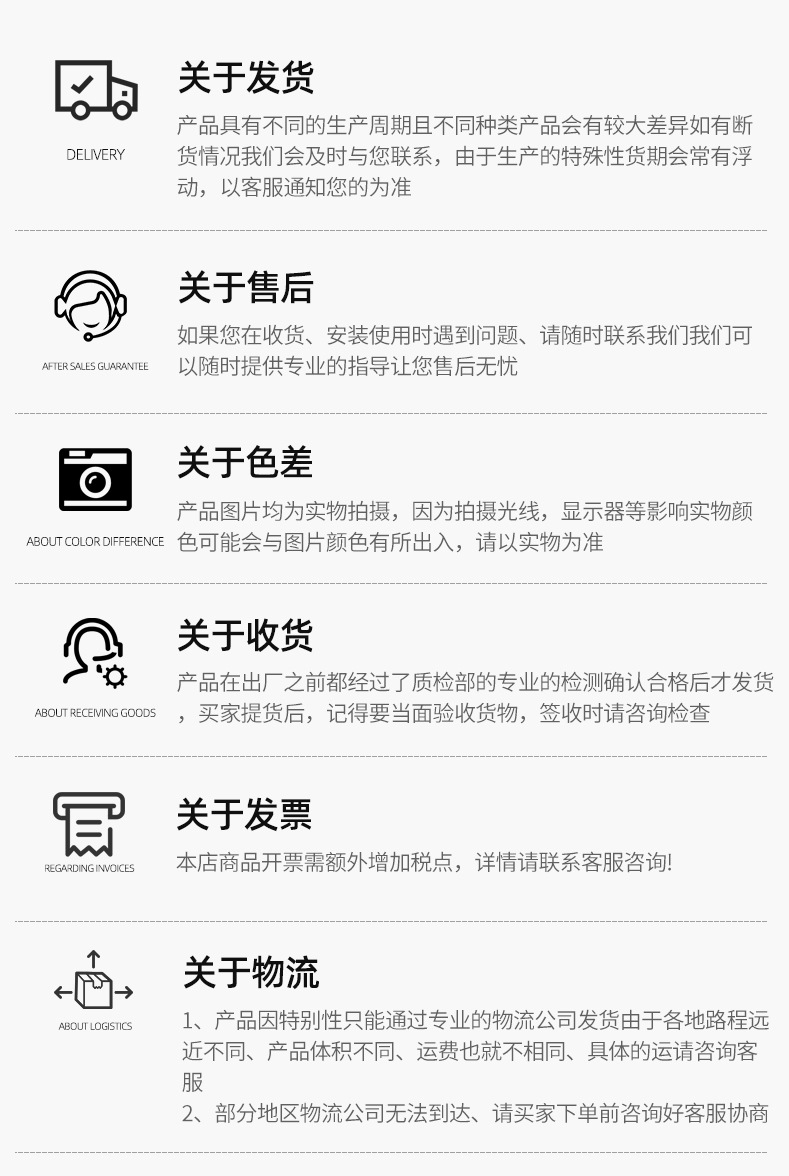 DELIVERY

关于发货

产品具有不同的生产周期且不同种类产品会有较大差异如有断货情况我们会及时与您联系，由于生产的特殊性货期会常有浮动，以客服通知您的为准

AFTER SALES GUARANTEE

关于售后

如果您在收货、安装使用时遇到问题、请随时联系我们我们可以随时提供专业的指导让您售后无忧

ABOUT COLOR DIFFERENCE

关于色差

产品图片均为实物拍摄，因为拍摄光线，显示器等影响实物颜色可能会与图片颜色有所出入，请以实物为准

ABOUT RECEIVING GOODS

关于收货

产品在出厂之前都经过了质检部的专业的检测确认合格后才发货，买家提货后，记得要当面验收货物，签收时请咨询检查

REGARDING INVOICES

关于发票

本店商品开票需额外增加税点，详情请联系客服咨询!

ABOUT LOGISTICS

关于物流

1、产品因特别性只能通过专业的物流公司发货由于各地路程远近不同、产品体积不同、运费也就不相同、具体的运请咨询客服

2、部分地区物流公司无法到达、请买家下单前咨询好客服协商