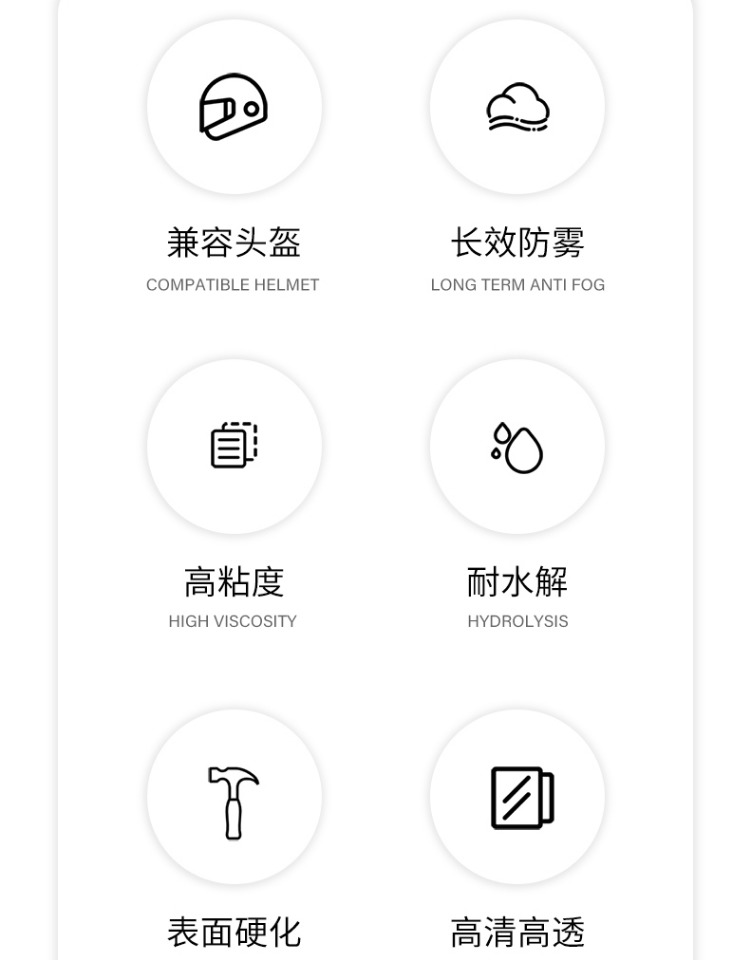 兼容头盔
COMPATIBLE HELMET

长效防雾
LONG TERM ANTI FOG

高粘度
HIGH VISCOSITY

耐水解
HYDROLYSIS

表面硬化

高清高透