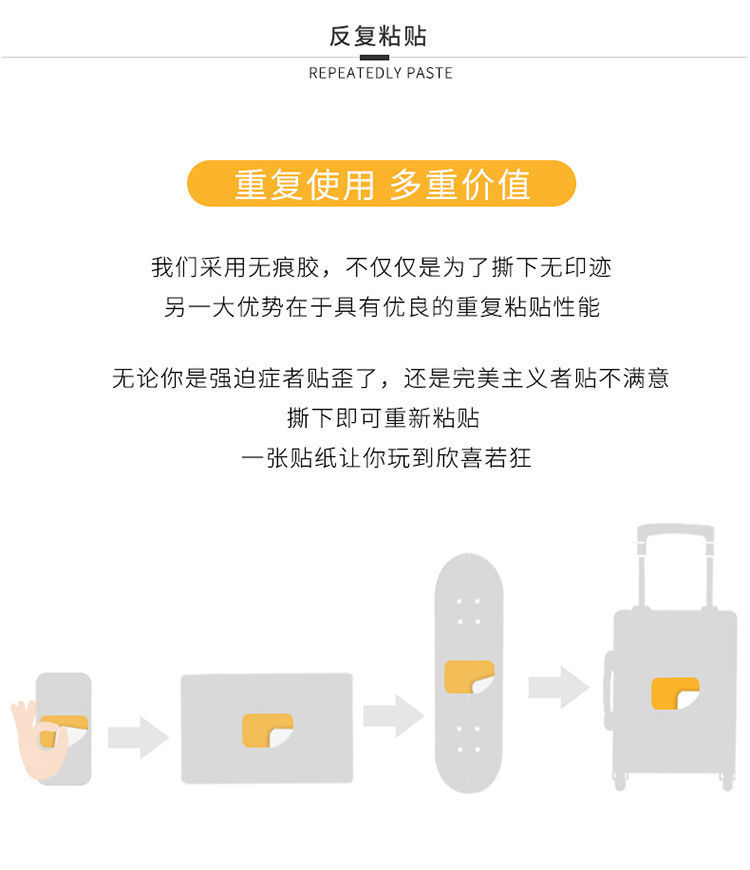 反复粘贴

REPEATEDLY PASTE

重复使用 多重价值

我们采用无痕胶，不仅仅是为了撕下无印迹
另一大优势在于具有优良的重复粘贴性能

无论你是强迫症者贴歪了，还是完美主义者贴不满意
撕下即可重新粘贴
一张贴纸让你玩到欣喜若狂