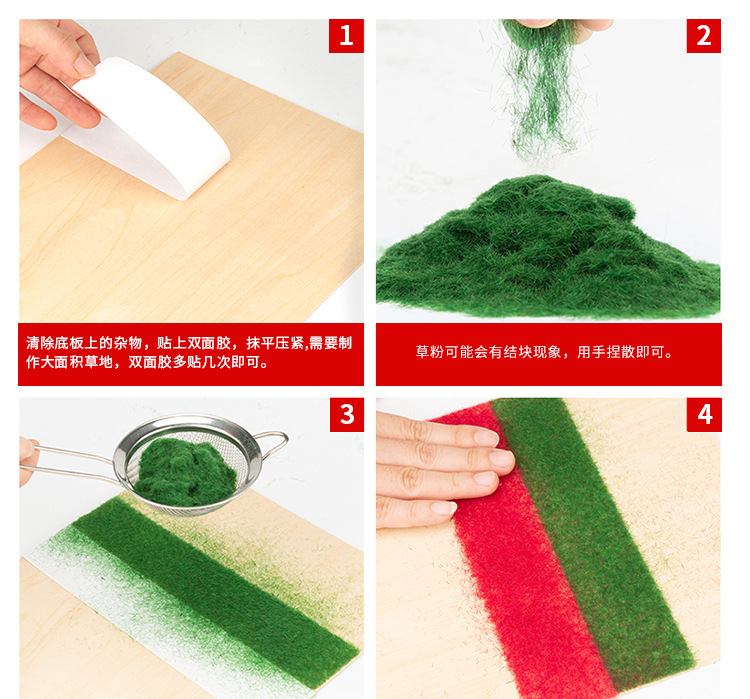 1

清除底板上的杂物，贴上双面胶，抹平压紧,需要制作大面积草地，双面胶多贴几次即可。

2

草粉可能会有结块现象，用手捏散即可。

3

4