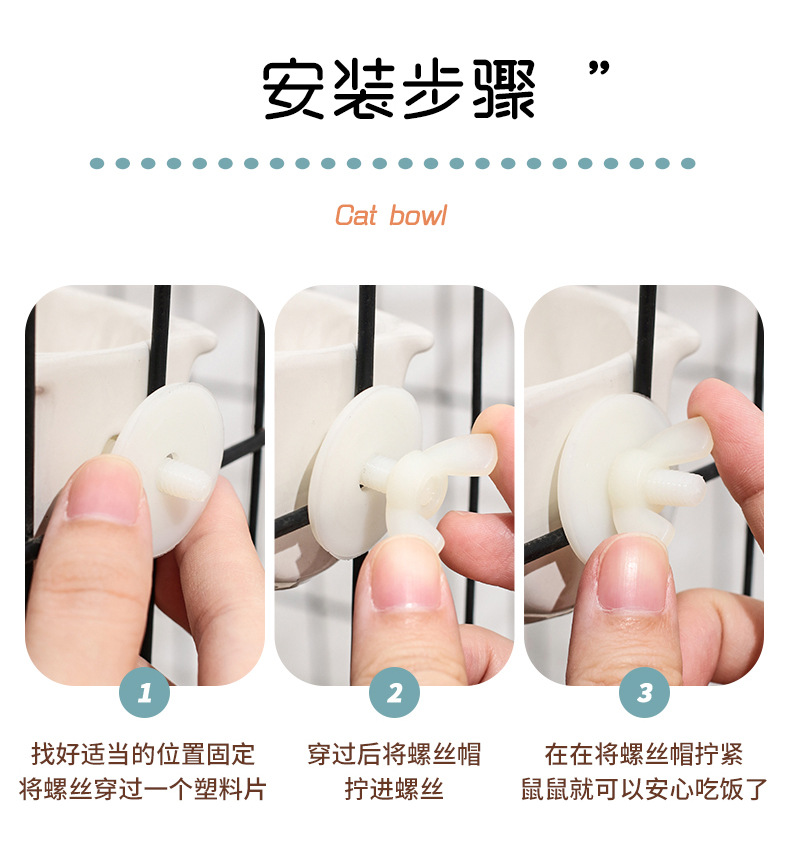 安装步骤 ”

Cat bowl

1

找好适当的位置固定
将螺丝穿过一个塑料片

2

穿过后将螺丝帽
拧进螺丝

3

在在将螺丝帽拧紧
鼠鼠就可以安心吃饭了