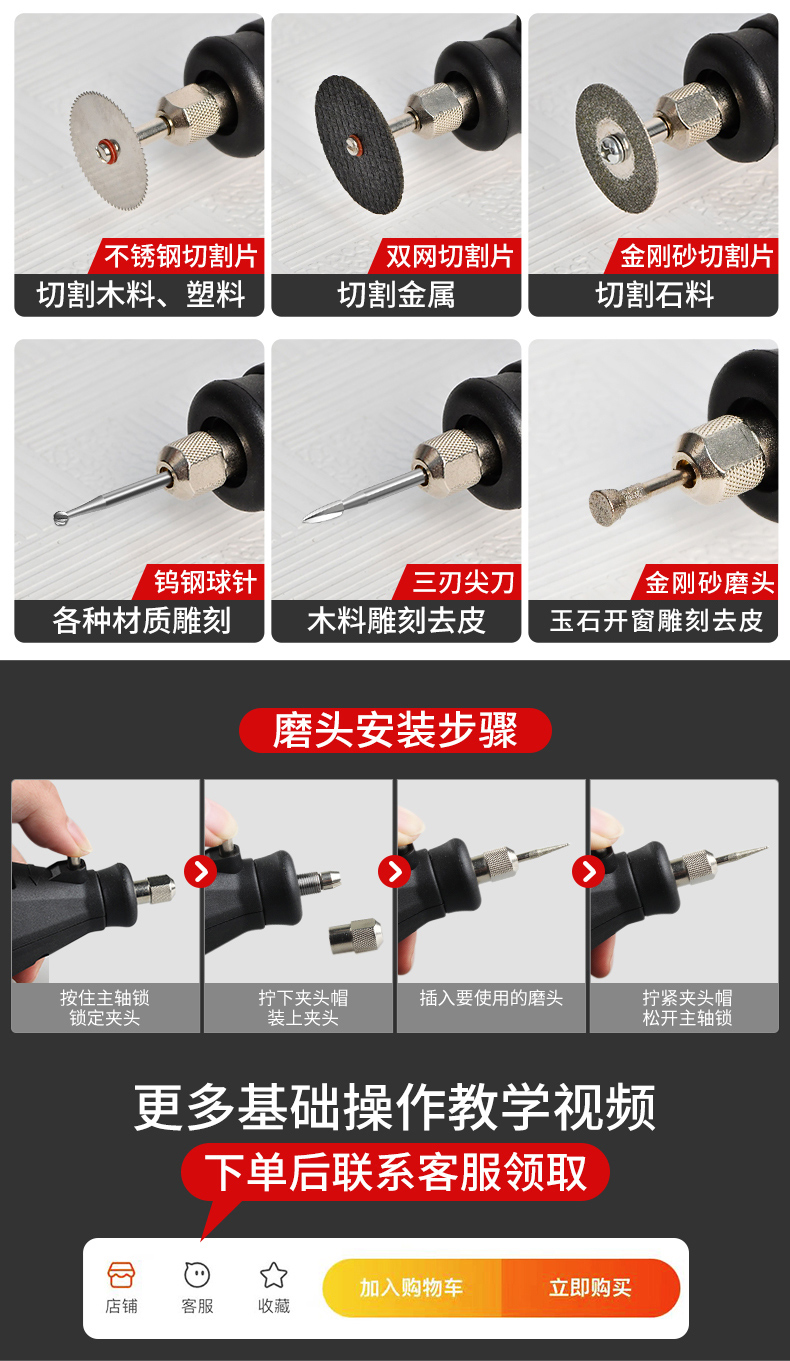 不锈钢切割片
切割木料、塑料

双网切割片
切割金属

金刚砂切割片
切割石料

钨钢球针
各种材质雕刻

三刃尖刀
木料雕刻去皮

金刚砂磨头
玉石开窗雕刻去皮

磨头安装步骤

按住主轴锁
锁定夹头

拧下夹头帽
装上夹头

插入要使用的磨头

拧紧夹头帽
松开主轴锁

更多基础操作教学视频
下单后联系客服领取

店铺
客服
收藏
加入购物车
立即购买