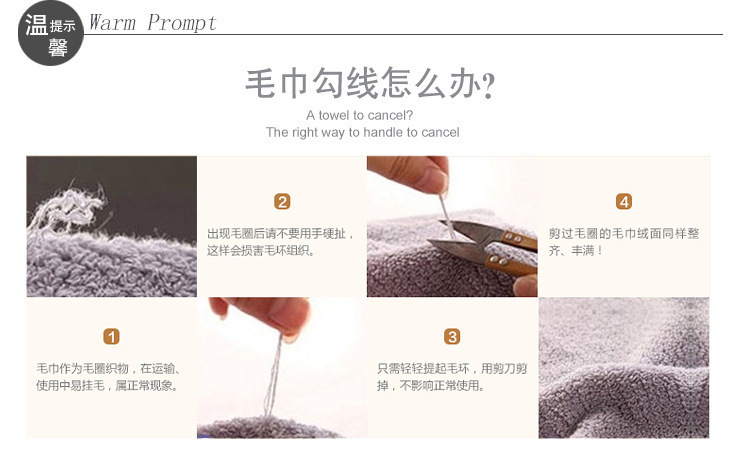 温馨提示 Warm Prompt

毛巾勾线怎么办?

A towel to cancel?
The right way to handle to cancel

2
出现毛圈后请不要用手硬扯，这样会损害毛环组织。

4
剪过毛圈的毛巾绒面同样整齐、丰满！

1
毛巾作为毛圈织物，在运输、使用中易挂毛，属正常现象。

3
只需轻轻提起毛环，用剪刀剪掉，不影响正常使用。