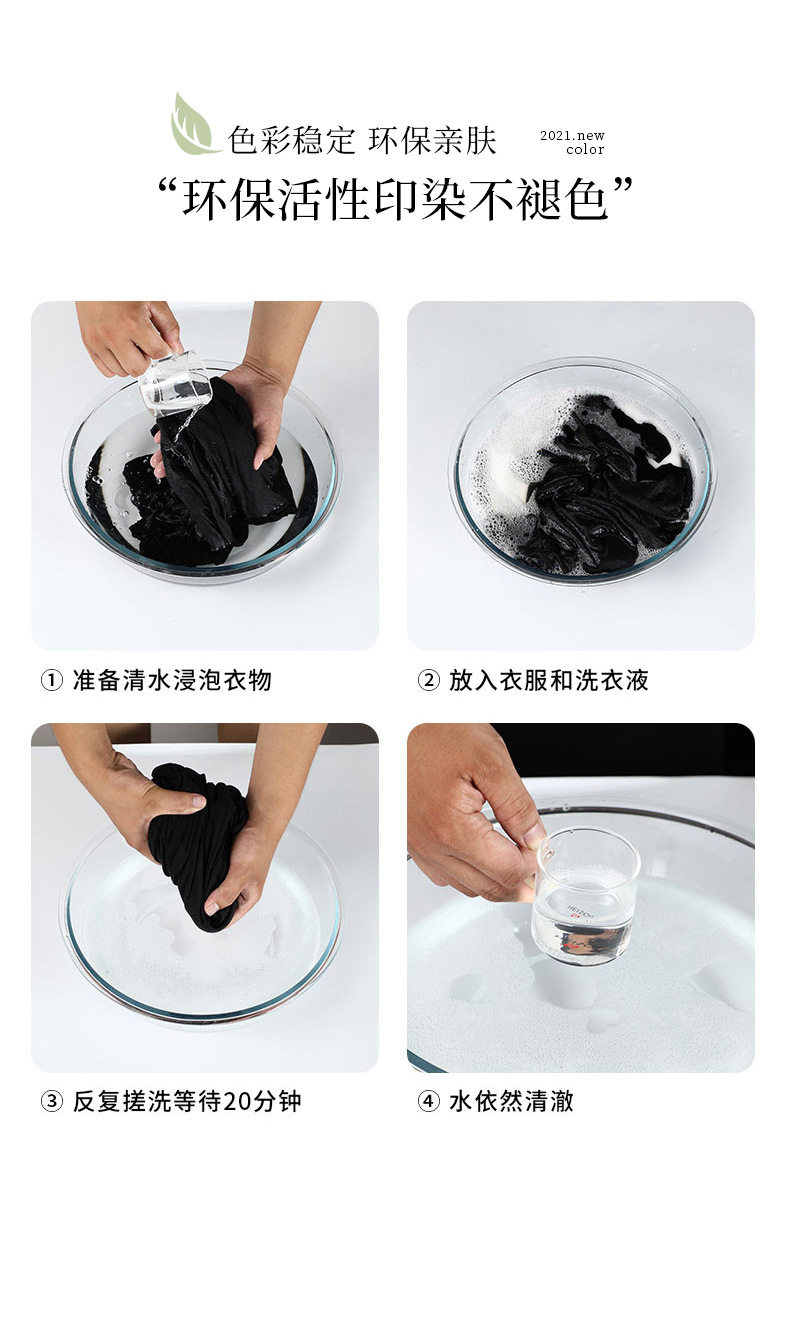 色彩稳定 环保亲肤 2021.new color

“环保活性印染不褪色”

① 准备清水浸泡衣物

② 放入衣服和洗衣液

③ 反复搓洗等待20分钟

④ 水依然清澈