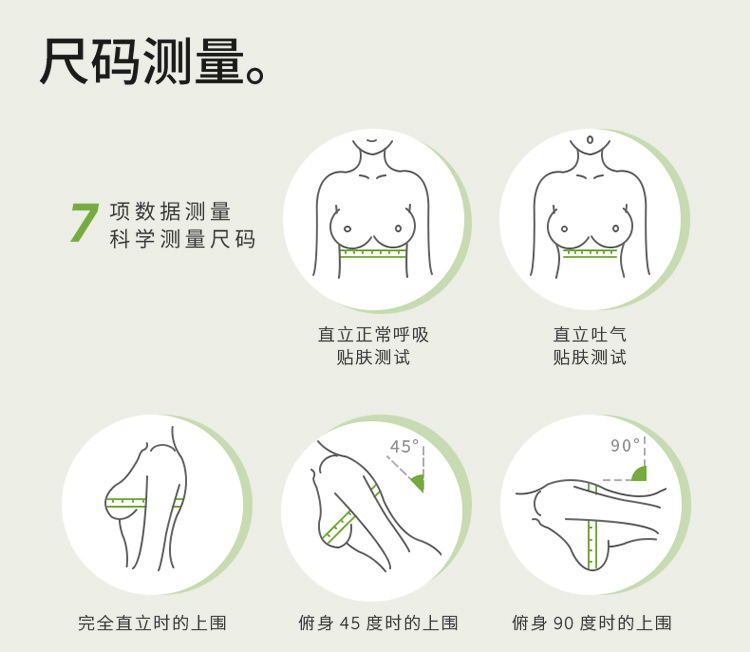 尺码测量。

7 项数据测量
科学测量尺码

直立正常呼吸
贴肤测试

直立吐气
贴肤测试

45°

90°

完全直立时的上围

俯身 45 度时的上围

俯身 90 度时的上围