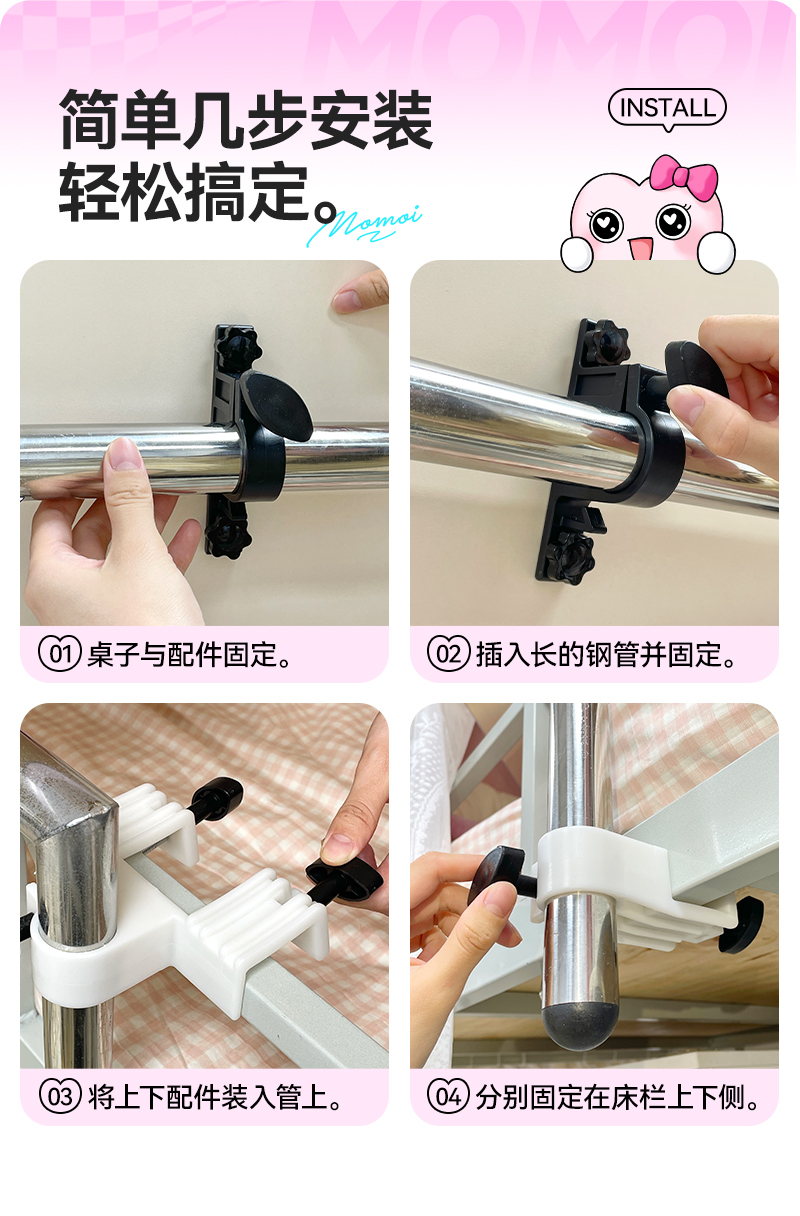 MOMOI

简单几步安装
轻松搞定。

Momoi

INSTALL

01 桌子与配件固定。

02 插入长的钢管并固定。

03 将上下配件装入管上。

04 分别固定在床栏上下侧。