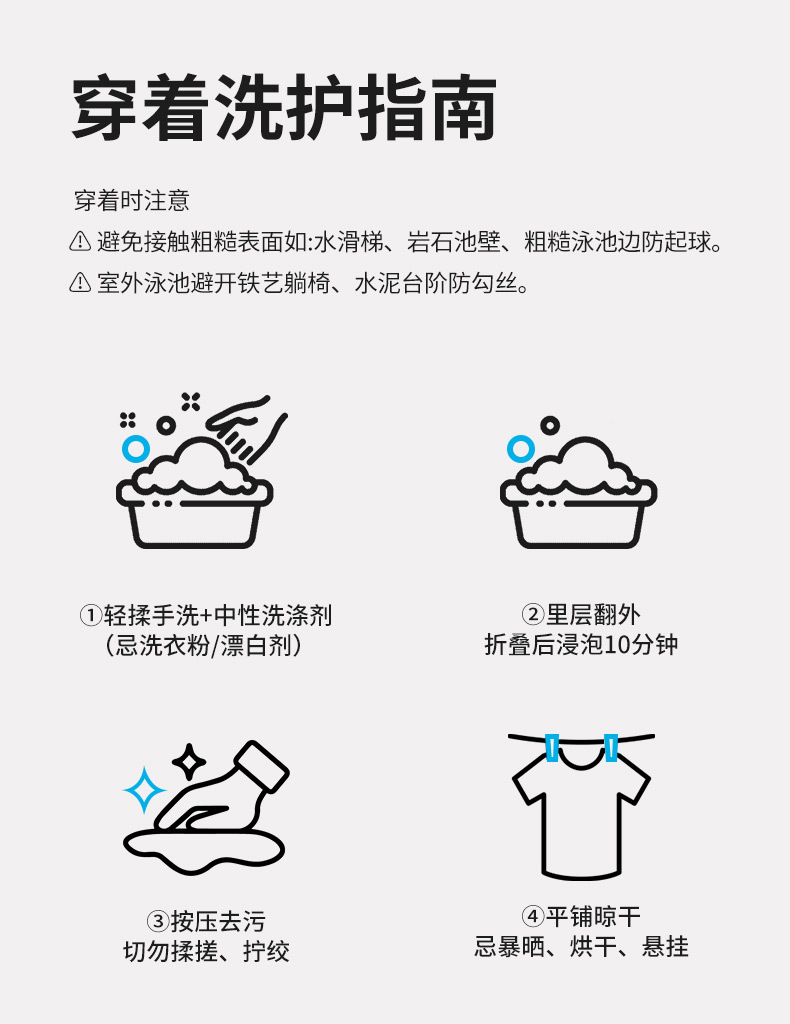 穿着洗护指南

穿着时注意
⚠ 避免接触粗糙表面如:水滑梯、岩石池壁、粗糙泳池边防起球。
⚠ 室外泳池避开铁艺躺椅、水泥台阶防勾丝。

①轻揉手洗+中性洗涤剂
(忌洗衣粉/漂白剂)

②里层翻外
折叠后浸泡10分钟

③按压去污
切勿揉搓、拧绞

④平铺晾干
忌暴晒、烘干、悬挂