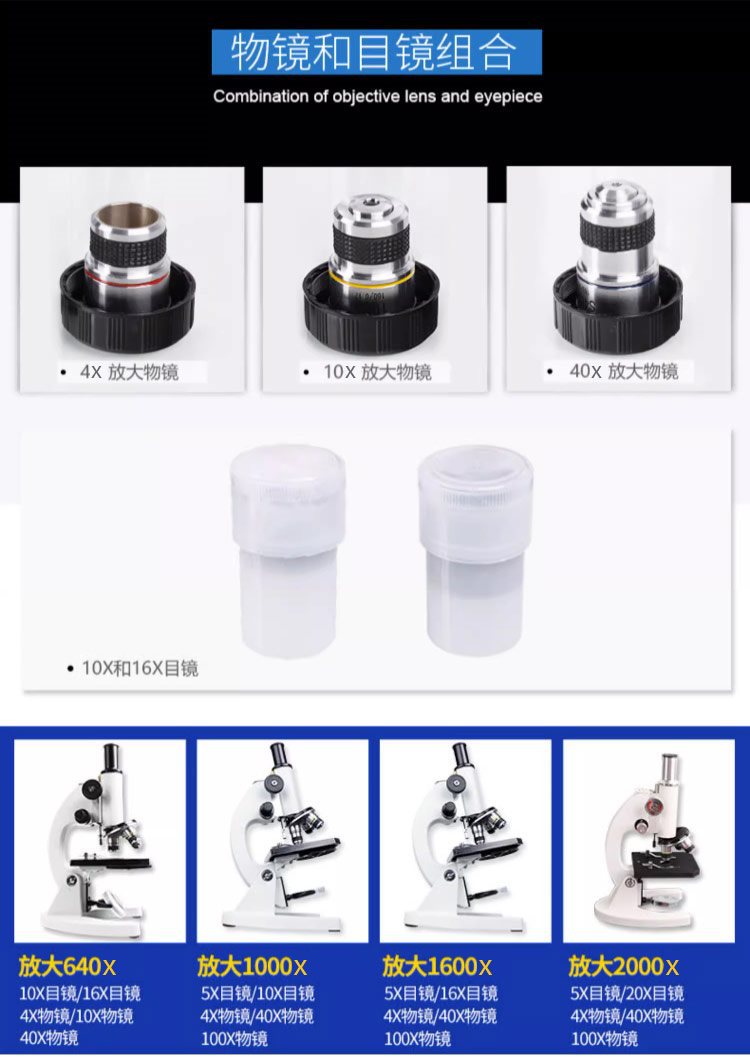 物镜和目镜组合

Combination of objective lens and eyepiece

• 4X 放大物镜

• 10X 放大物镜

• 40X 放大物镜

• 10X和16X目镜

放大640X
10X目镜/16X目镜
4X物镜/10X物镜
40X物镜

放大1000X
5X目镜/10X目镜
4X物镜/40X物镜
100X物镜

放大1600X
5X目镜/16X目镜
4X物镜/40X物镜
100X物镜

放大2000X
5X目镜/20X目镜
4X物镜/40X物镜
100X物镜