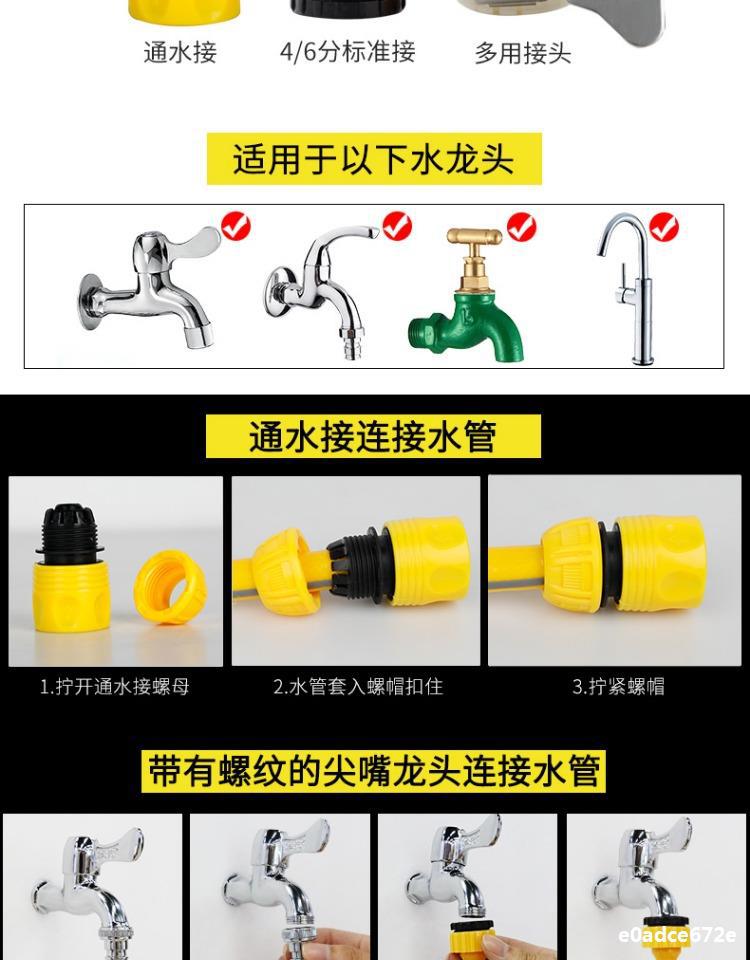 通水接　4/6分标准接　多用接头

适用于以下水龙头

通水接连接水管

1.拧开通水接螺母　2.水管套入螺帽扣住　3.拧紧螺帽

带有螺纹的尖嘴龙头连接水管

e0adce672e