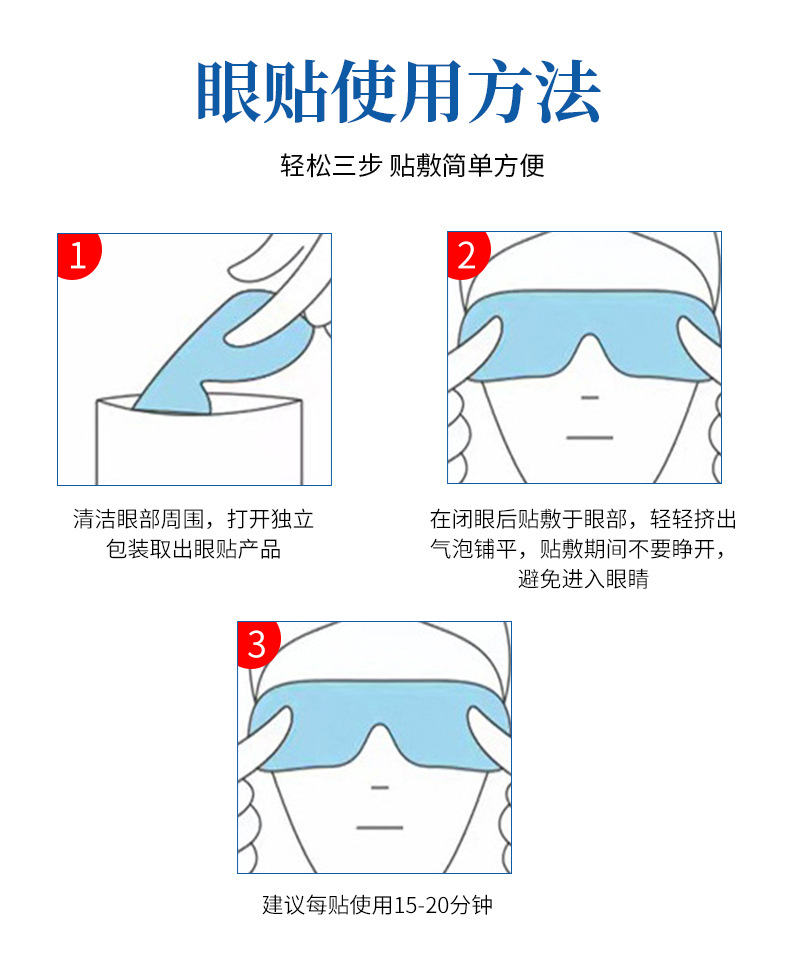 眼贴使用方法

轻松三步 贴敷简单方便

1

清洁眼部周围，打开独立包装取出眼贴产品

2

在闭眼后贴敷于眼部，轻轻挤出气泡铺平，贴敷期间不要睁开，避免进入眼睛

3

建议每贴使用15-20分钟