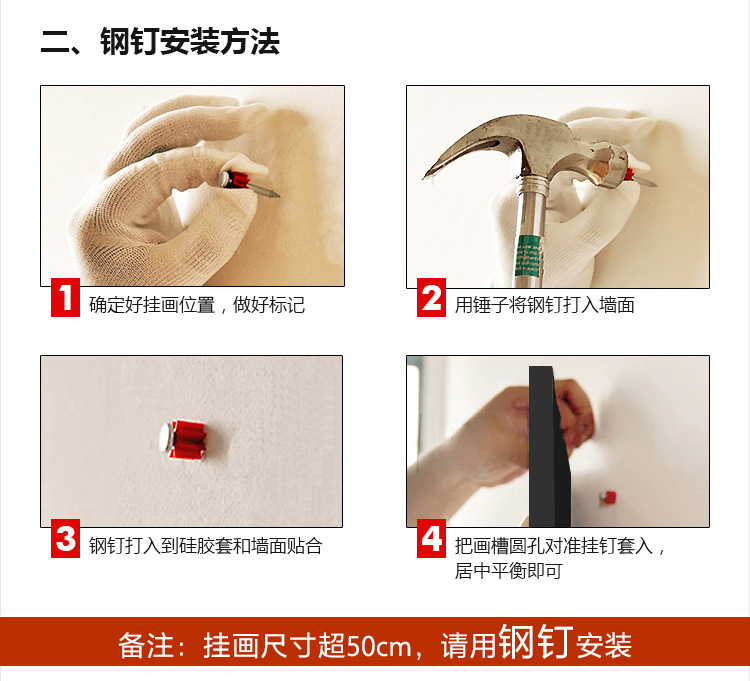 二、钢钉安装方法

1 确定好挂画位置，做好标记

2 用锤子将钢钉打入墙面

3 钢钉打入到硅胶套和墙面贴合

4 把画槽圆孔对准挂钉套入，居中平衡即可

备注：挂画尺寸超50cm，请用钢钉安装