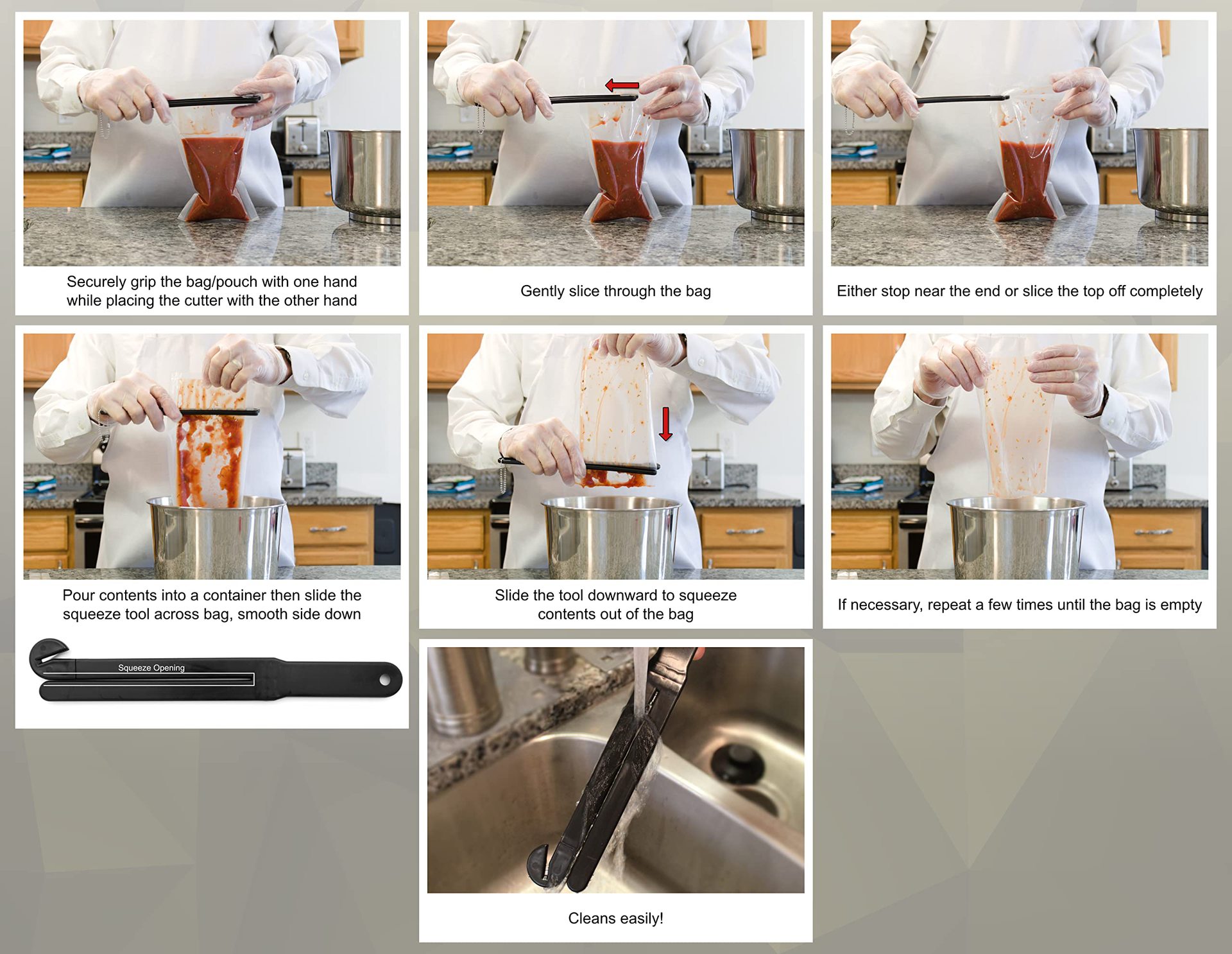 Securely grip the bag/pouch with one hand while placing the cutter with the other hand

Gently slice through the bag

Either stop near the end or slice the top off completely

Pour contents into a container then slide the squeeze tool across bag, smooth side down

Squeeze Opening

Slide the tool downward to squeeze contents out of the bag

If necessary, repeat a few times until the bag is empty

Cleans easily!