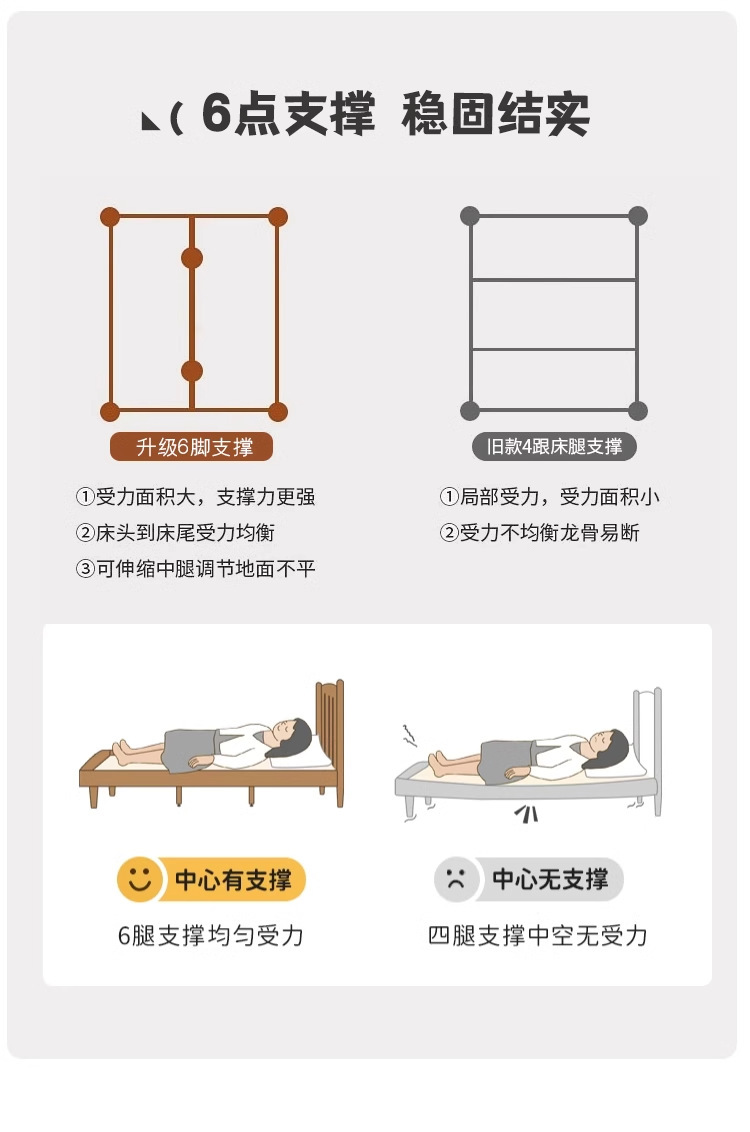 6点支撑 稳固结实

升级6脚支撑

①受力面积大，支撑力更强
②床头到床尾受力均衡
③可伸缩中腿调节地面不平

旧款4跟床腿支撑

①局部受力，受力面积小
②受力不均衡龙骨易断

中心有支撑
6腿支撑均匀受力

中心无支撑
四腿支撑中空无受力