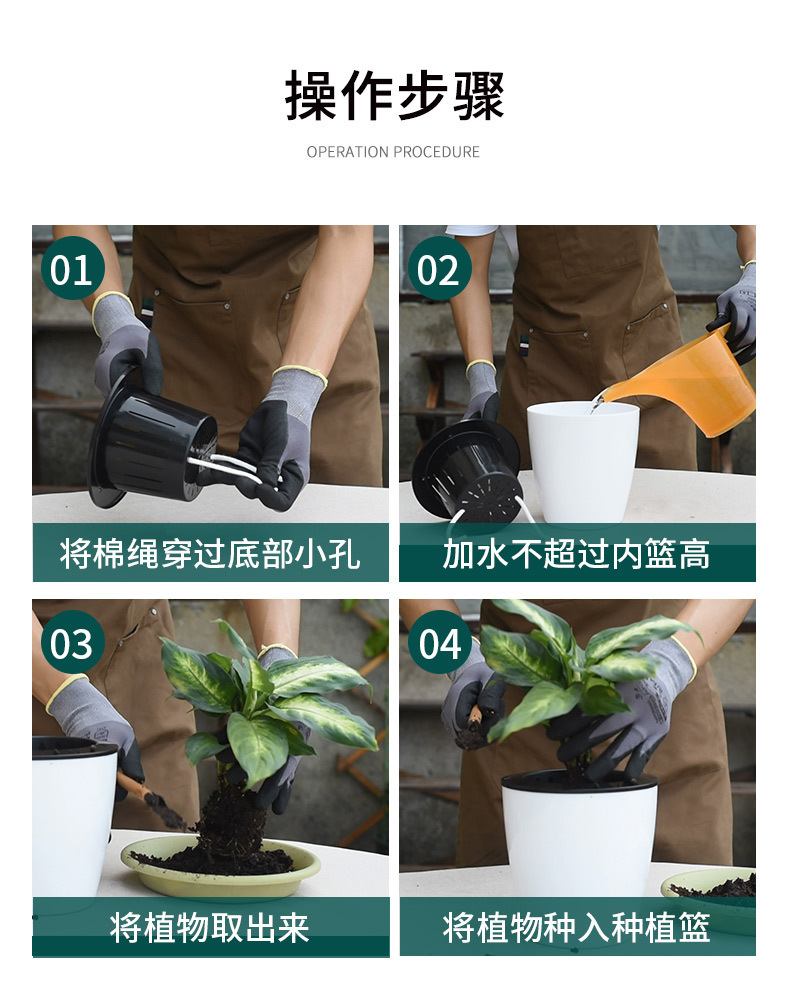 操作步骤

OPERATION PROCEDURE

01

将棉绳穿过底部小孔

02

加水不超过内篮高

03

将植物取出来

04

将植物种入种植篮