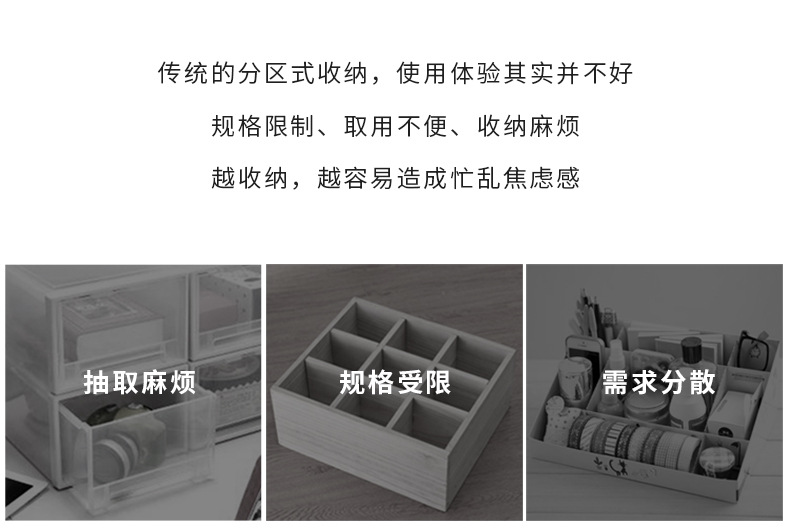 传统的分区式收纳，使用体验其实并不好

规格限制、取用不便、收纳麻烦

越收纳，越容易造成忙乱焦虑感

抽取麻烦

规格受限

需求分散