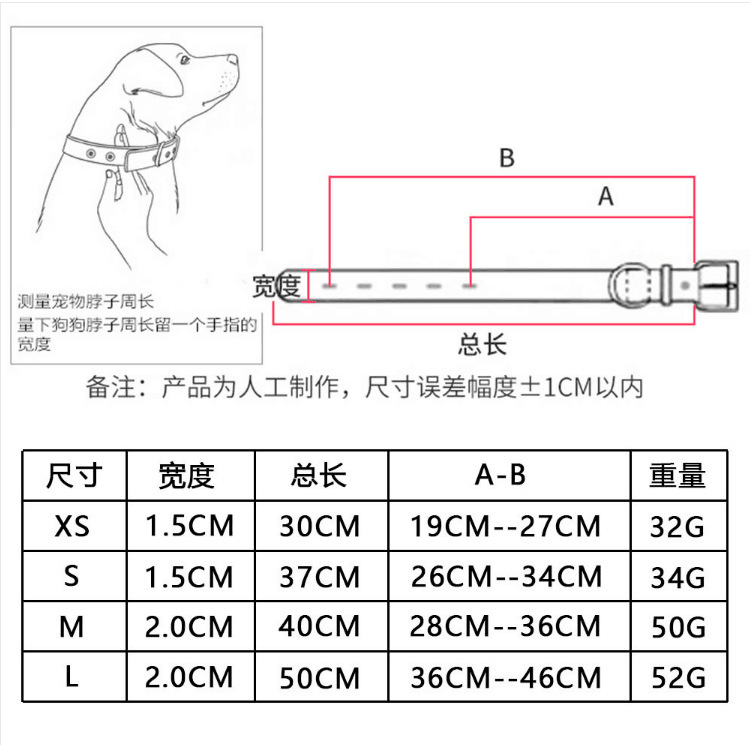 测量宠物脖子周长
量下狗狗脖子周长留一个手指的宽度

B

A

宽度

总长

备注：产品为人工制作，尺寸误差幅度±1CM以内

| 尺寸 | 宽度 | 总长 | A-B | 重量 |
|---|---|---|---|---|
| XS | 1.5CM | 30CM | 19CM--27CM | 32G |
| S | 1.5CM | 37CM | 26CM--34CM | 34G |
| M | 2.0CM | 40CM | 28CM--36CM | 50G |
| L | 2.0CM | 50CM | 36CM--46CM | 52G |