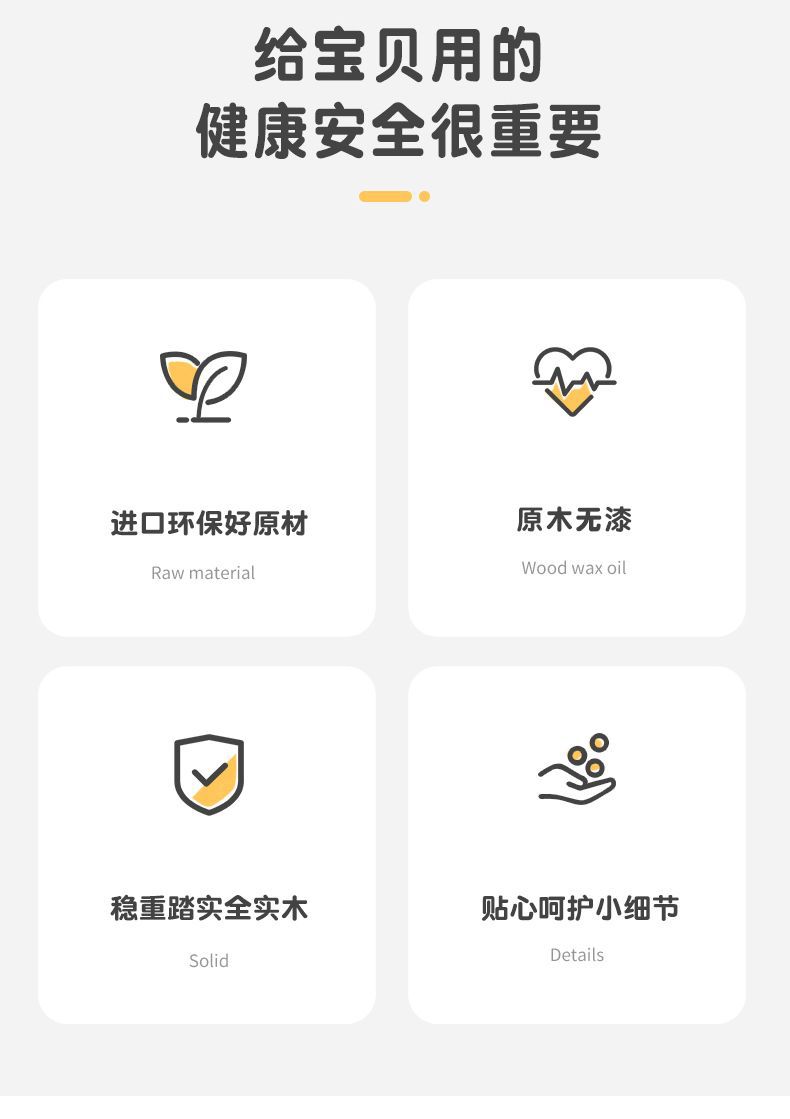 给宝贝用的
健康安全很重要

进口环保好原材

Raw material

原木无漆

Wood wax oil

稳重踏实全实木

Solid

贴心呵护小细节

Details