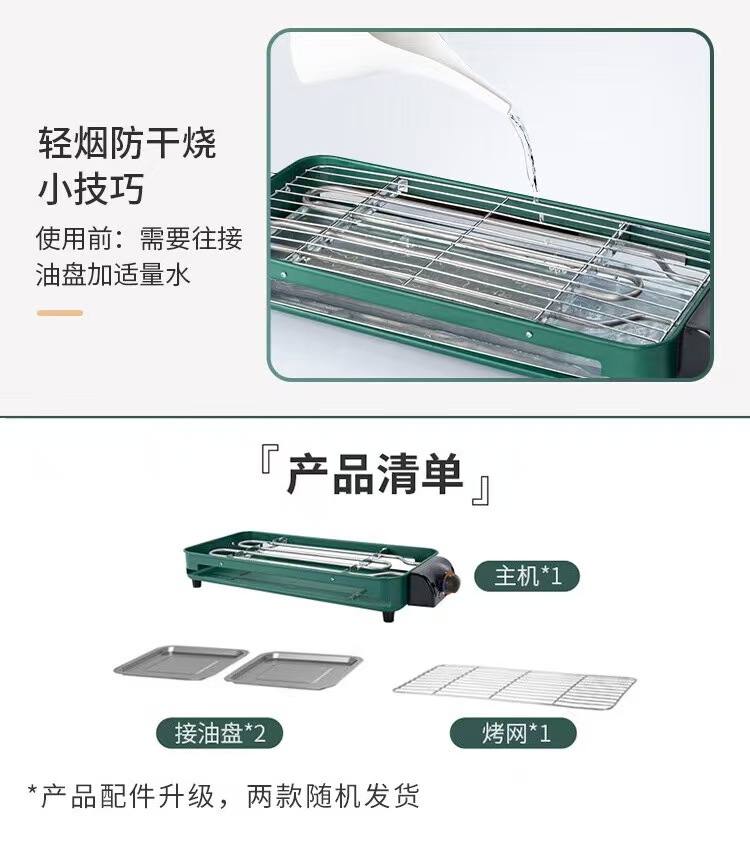 轻烟防干烧
小技巧

使用前：需要往接油盘加适量水

『产品清单』

主机*1

接油盘*2

烤网*1

*产品配件升级，两款随机发货