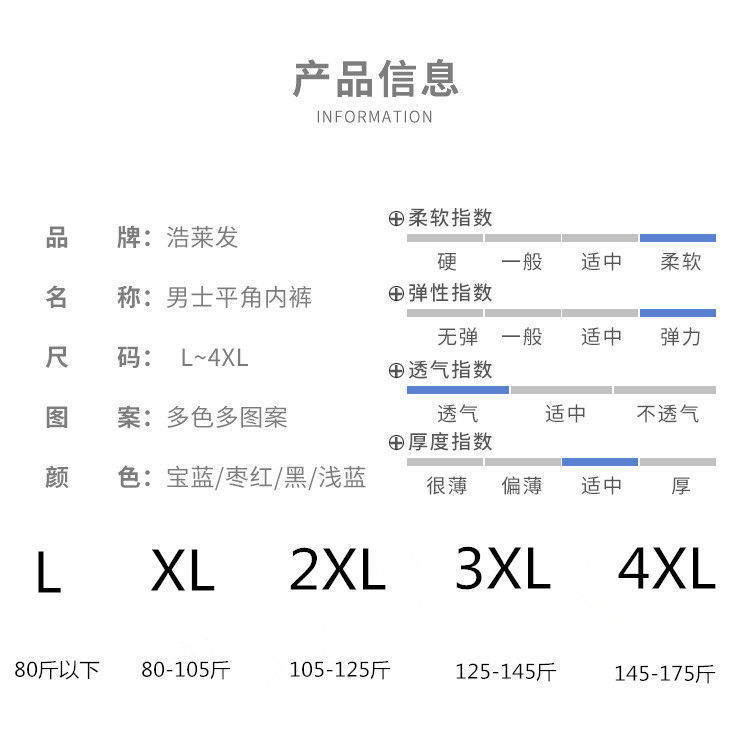 产品信息
INFORMATION

品 牌：浩莱发
名 称：男士平角内裤
尺 码： L~4XL
图 案：多色多图案
颜 色：宝蓝/枣红/黑/浅蓝

⊕柔软指数
硬 一般 适中 柔软
⊕弹性指数
无弹 一般 适中 弹力
⊕透气指数
透气 适中 不透气
⊕厚度指数
很薄 偏薄 适中 厚

L XL 2XL 3XL 4XL

80斤以下 80-105斤 105-125斤 125-145斤 145-175斤