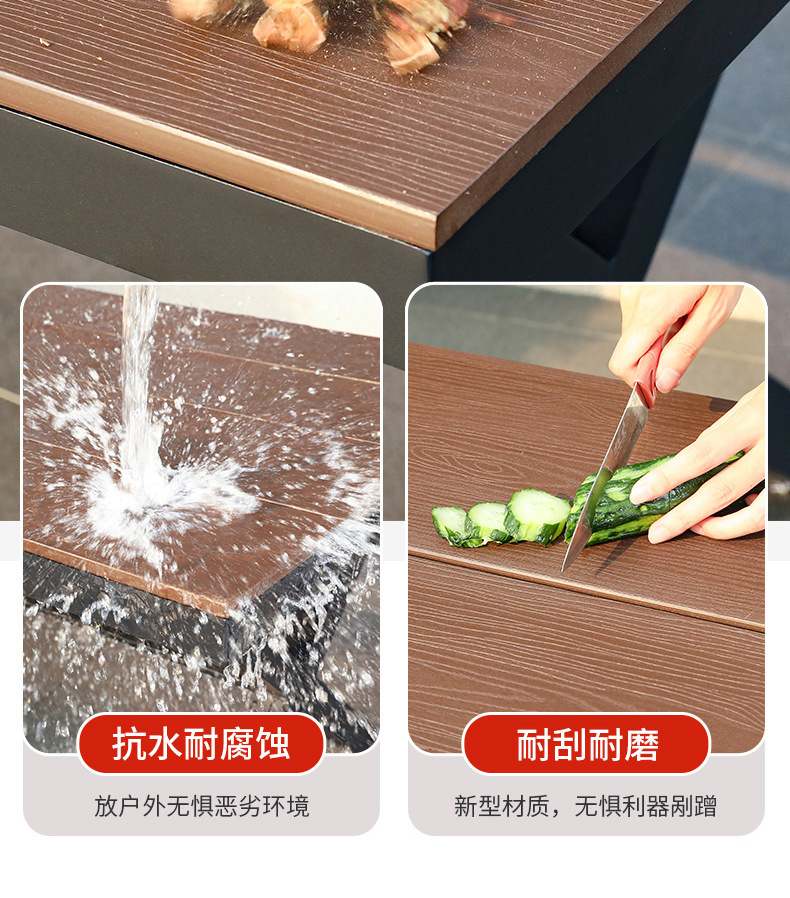 抗水耐腐蚀

放户外无惧恶劣环境

耐刮耐磨

新型材质，无惧利器剐蹭