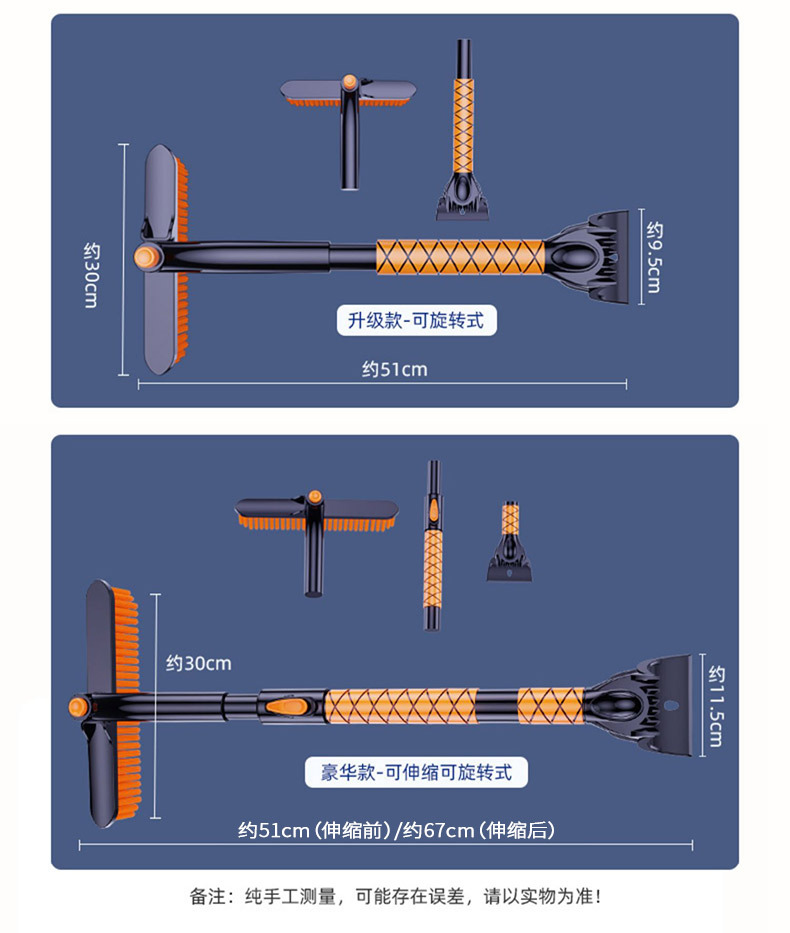 约30cm

约9.5cm

升级款-可旋转式

约51cm

约30cm

约11.5cm

豪华款-可伸缩可旋转式

约51cm（伸缩前）/约67cm（伸缩后）

备注：纯手工测量，可能存在误差，请以实物为准！