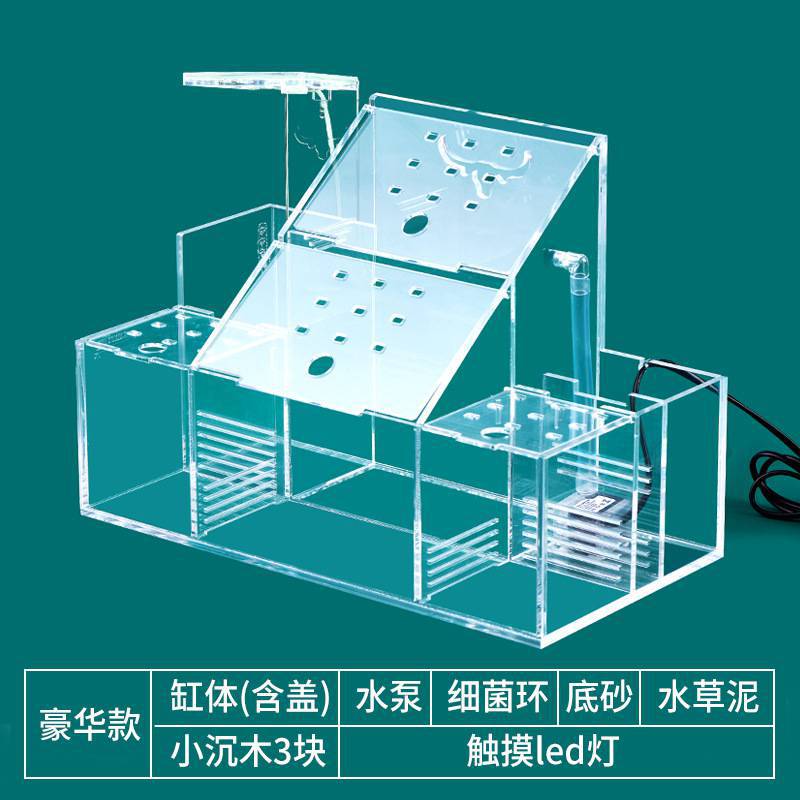 | 豪华款 | 缸体(含盖) | 水泵 | 细菌环 | 底砂 | 水草泥 |
|---|---|---|---|---|---|
| | 小沉木3块 | 触摸led灯 | | | |